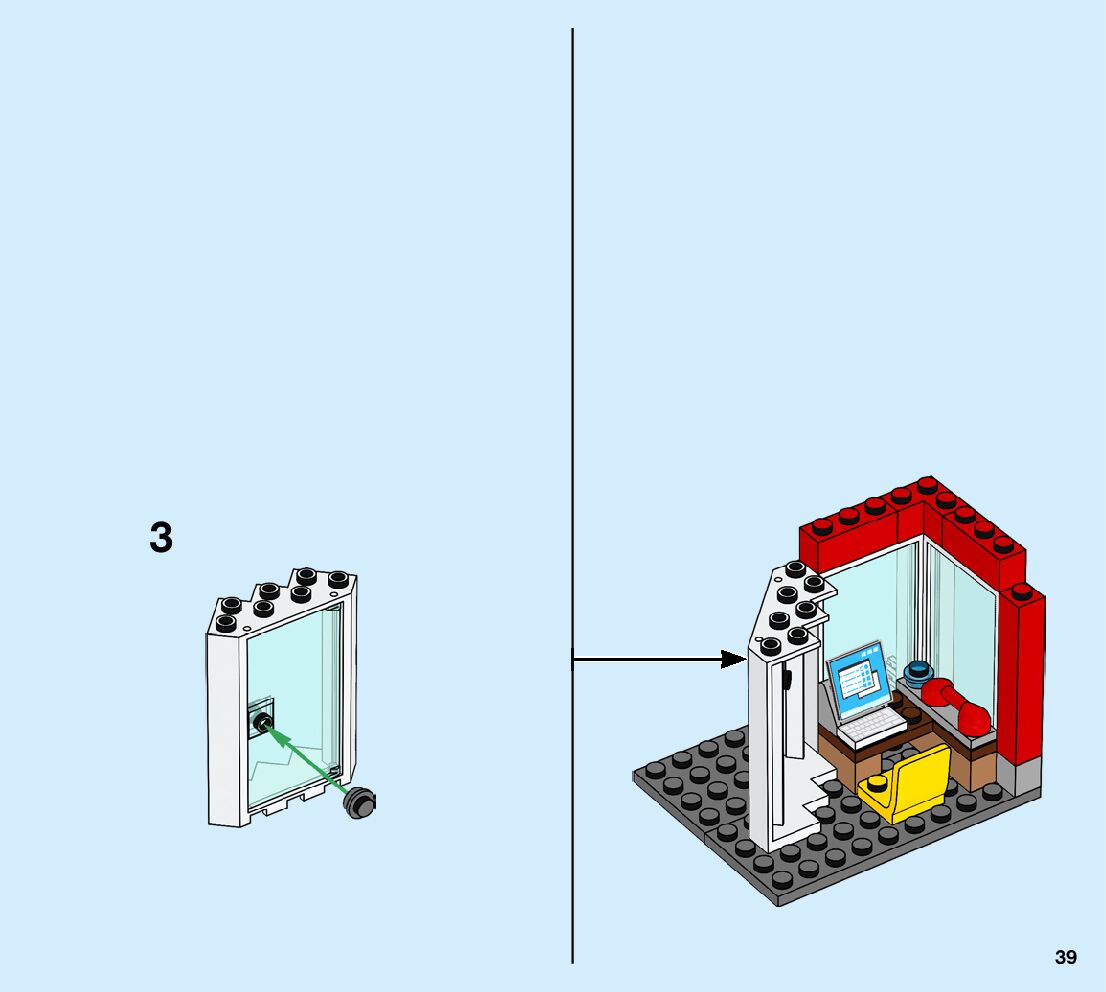 3

39