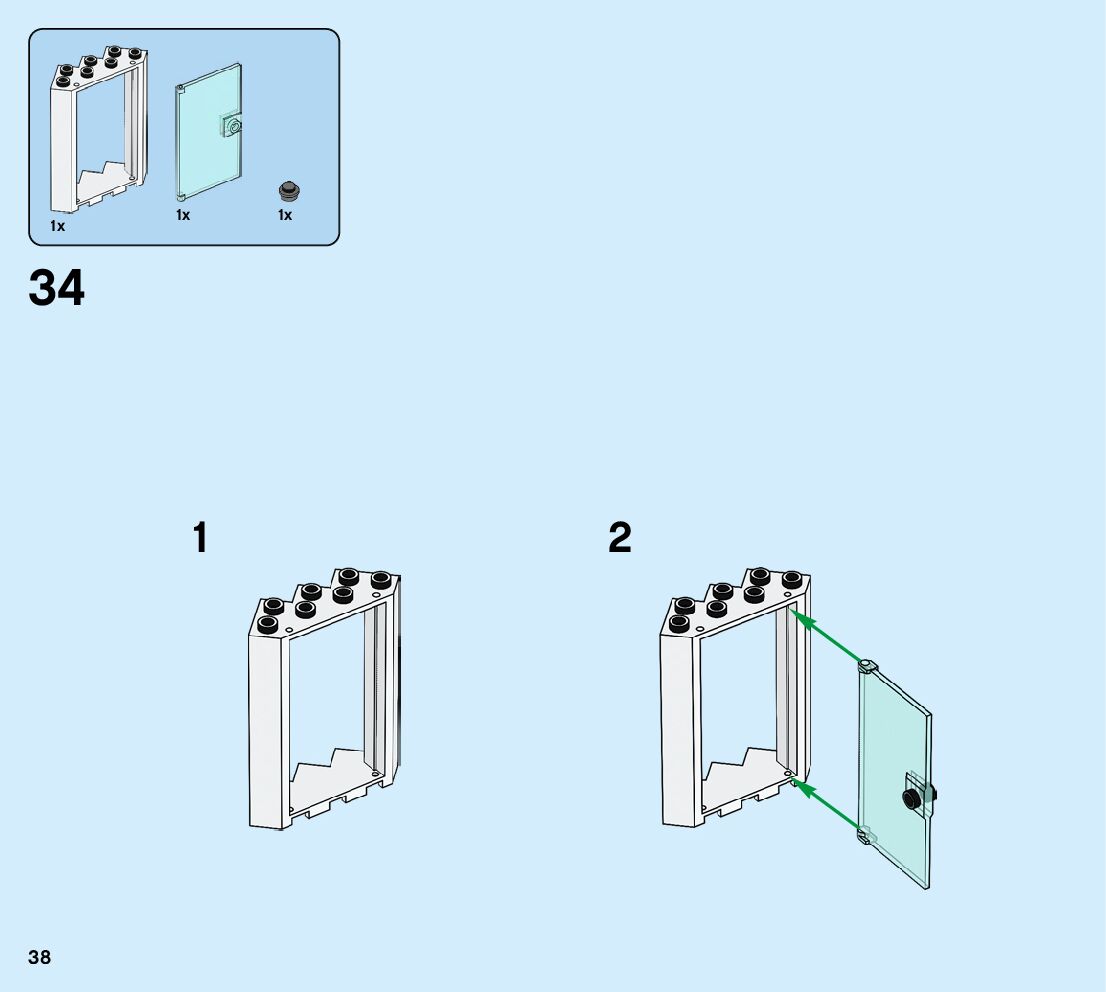 1x
1x
1x

34

1

2

38