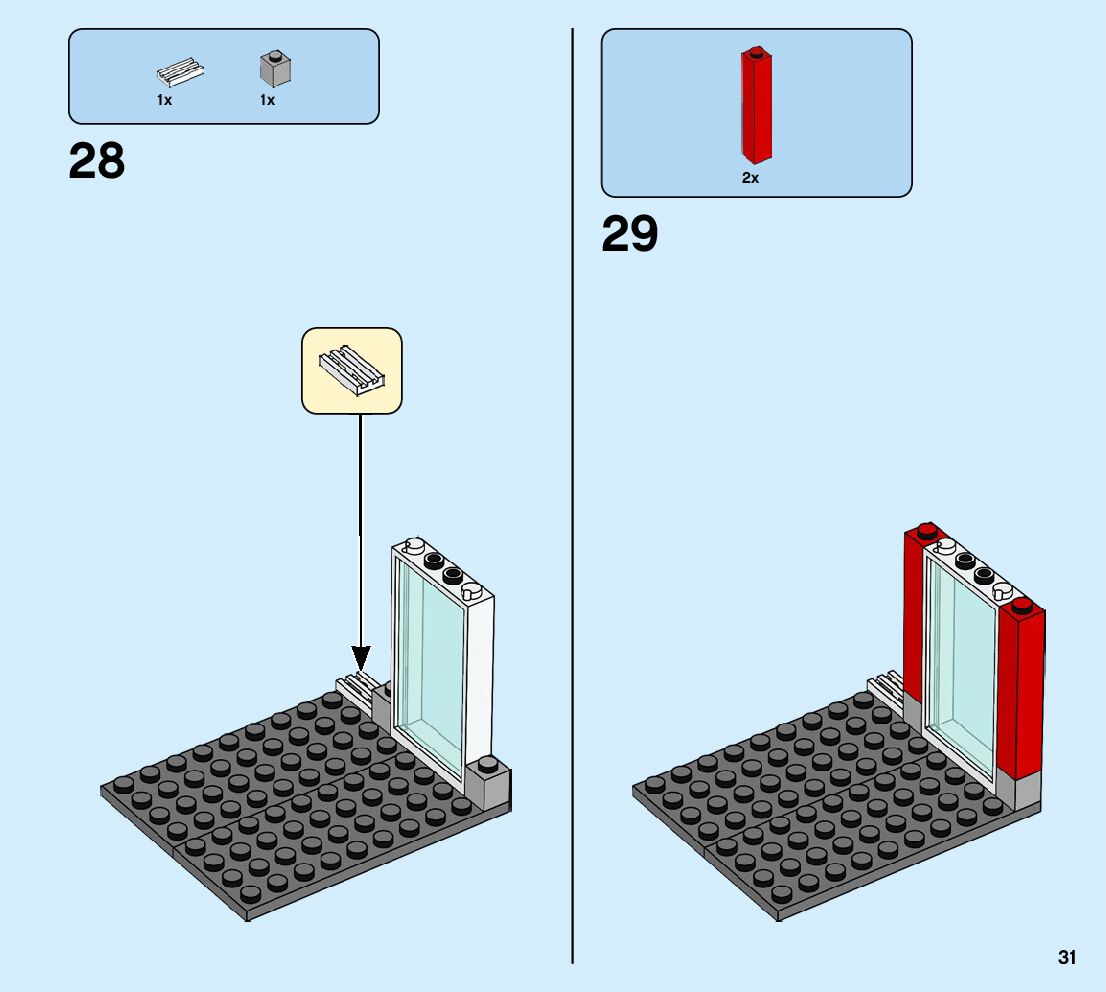 1x 1x

28

2x

29

31