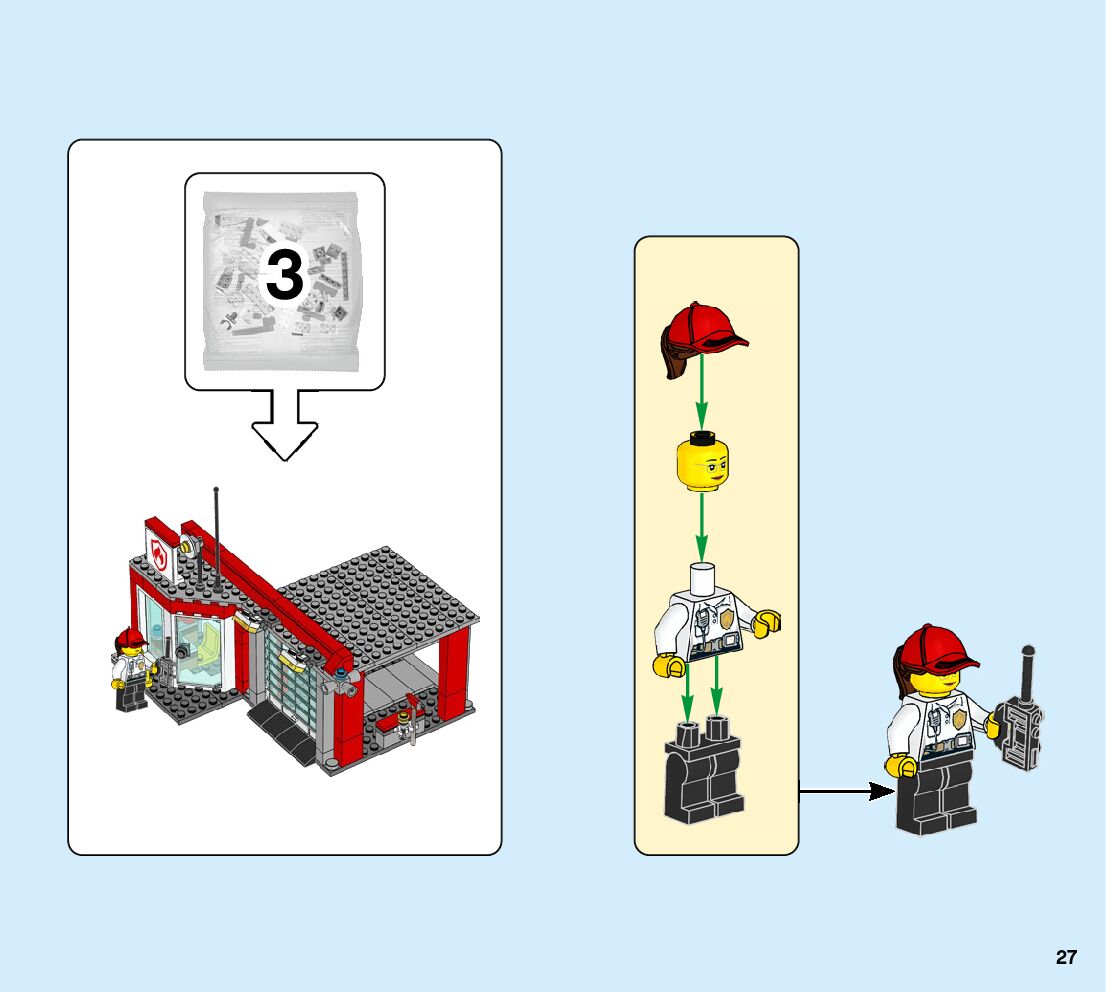 3

27