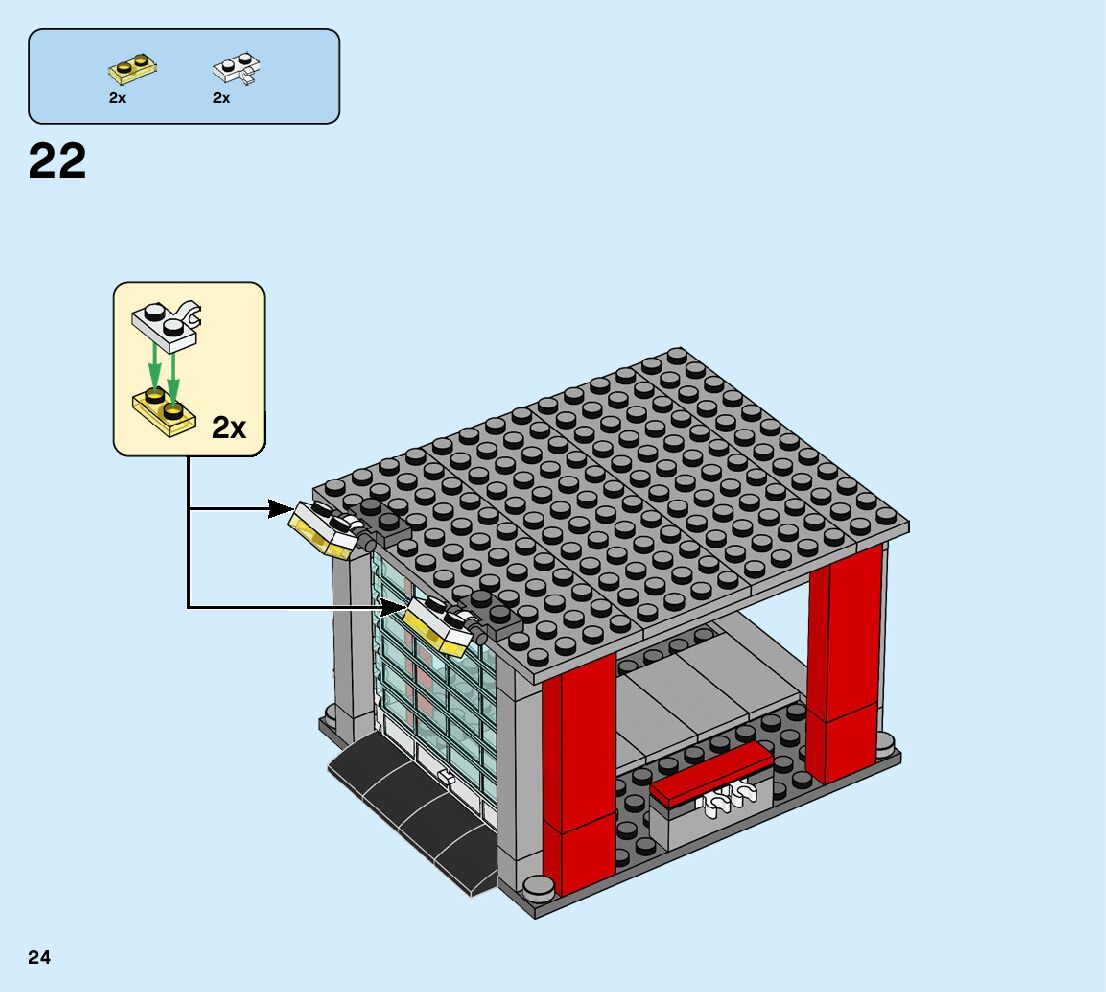 2x
2x

22

2x

24