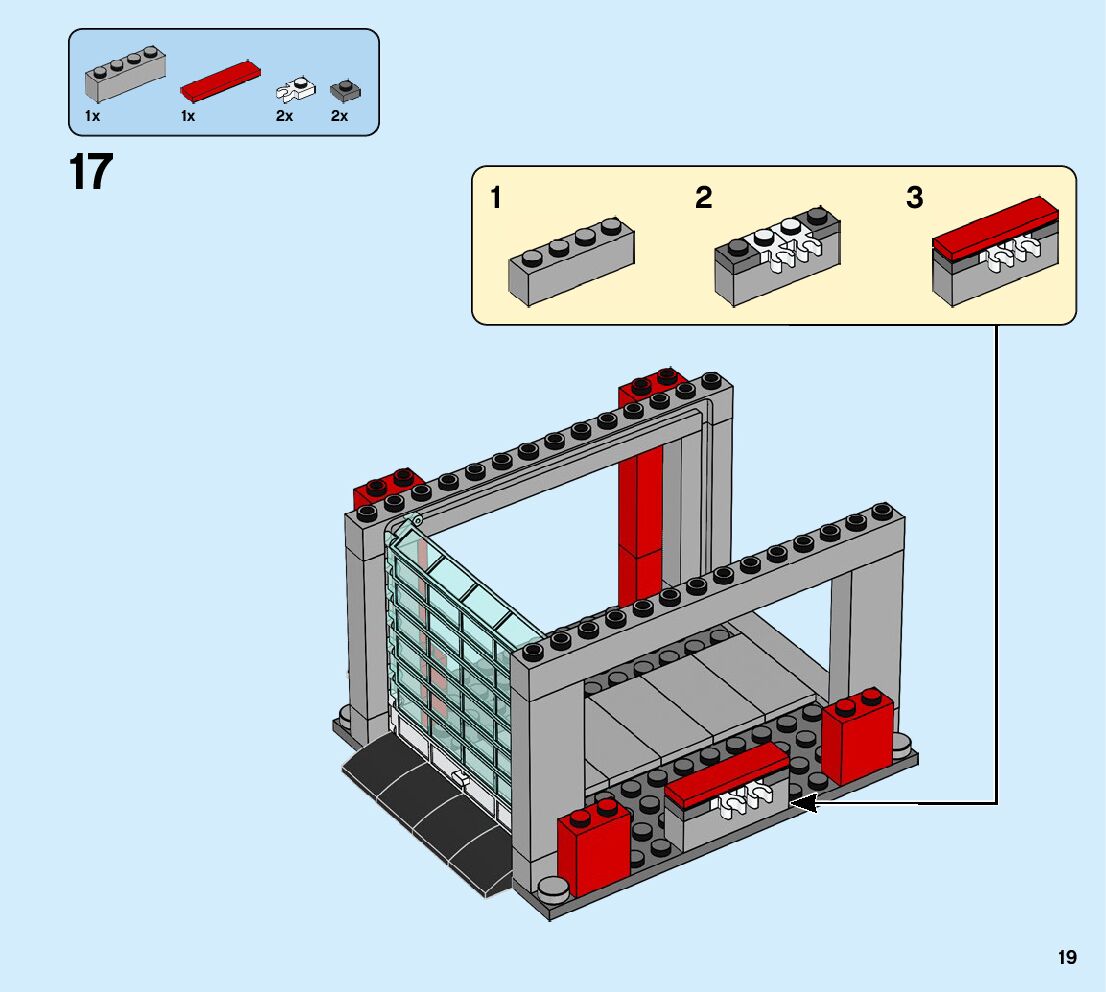 1x 1x 2x 2x

17

1 2 3

19