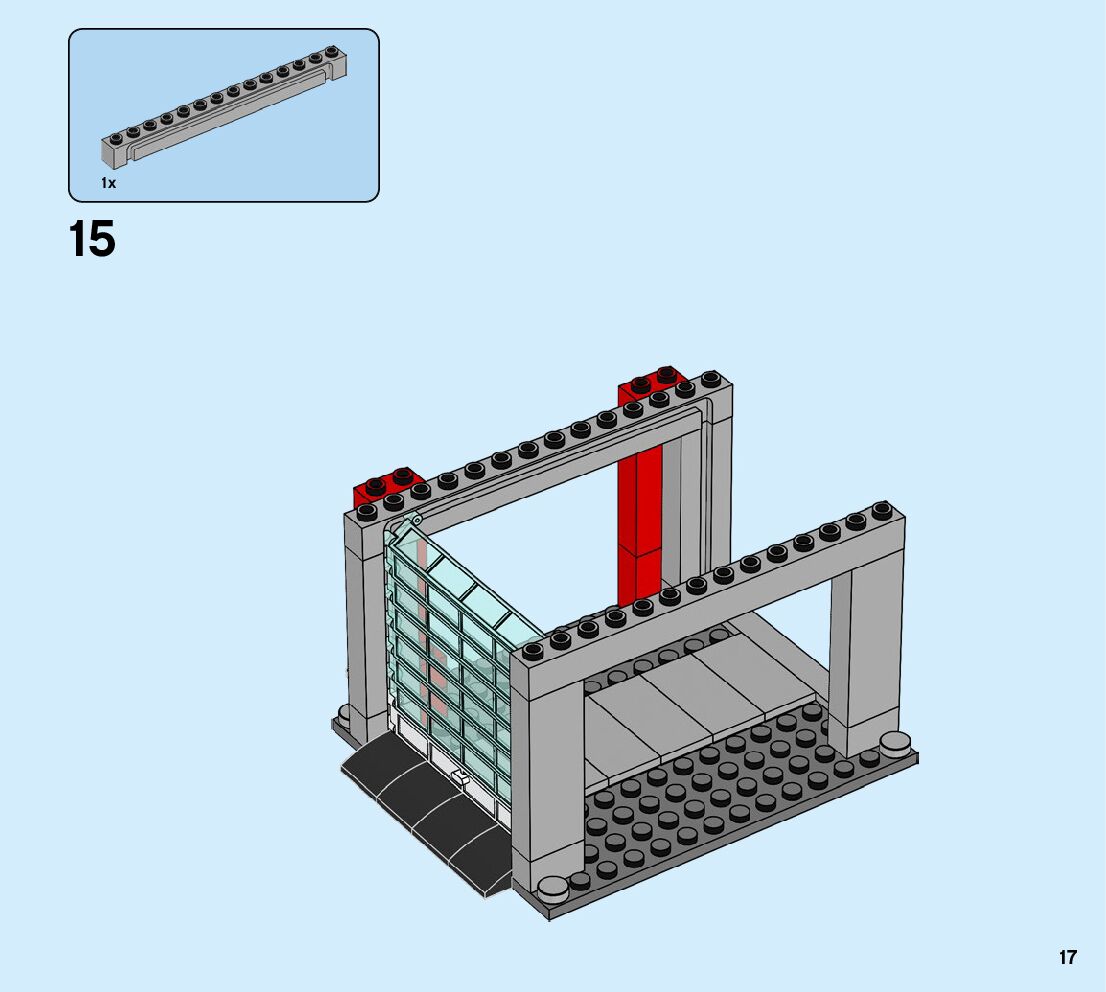 1x

15

17