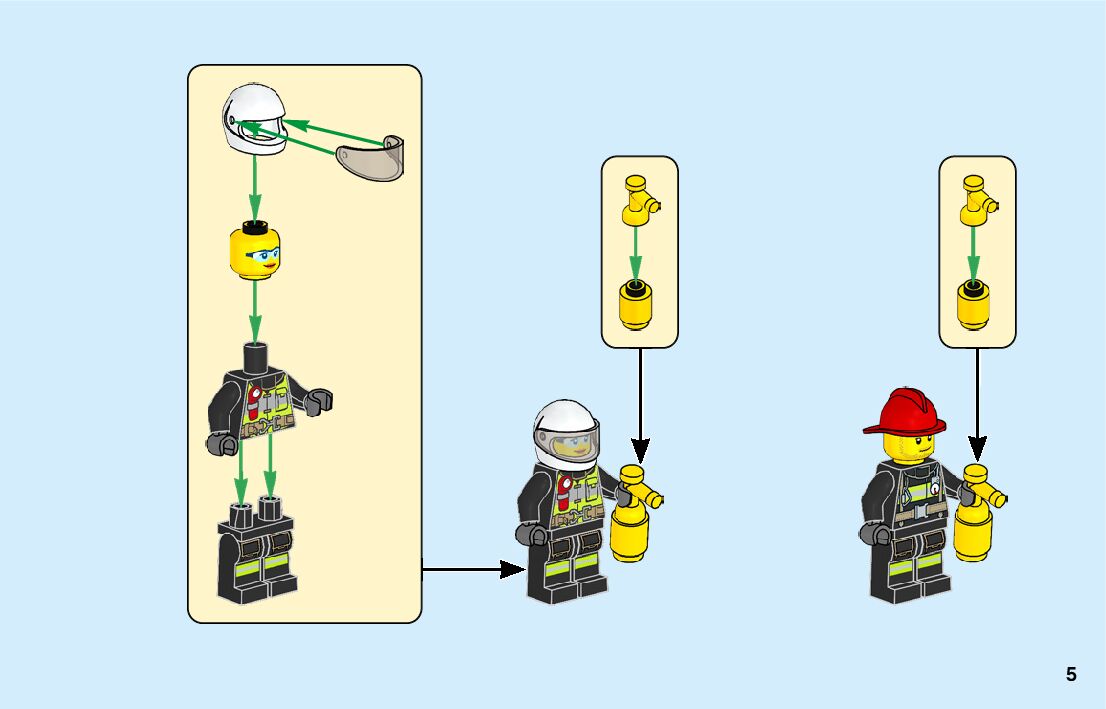 5