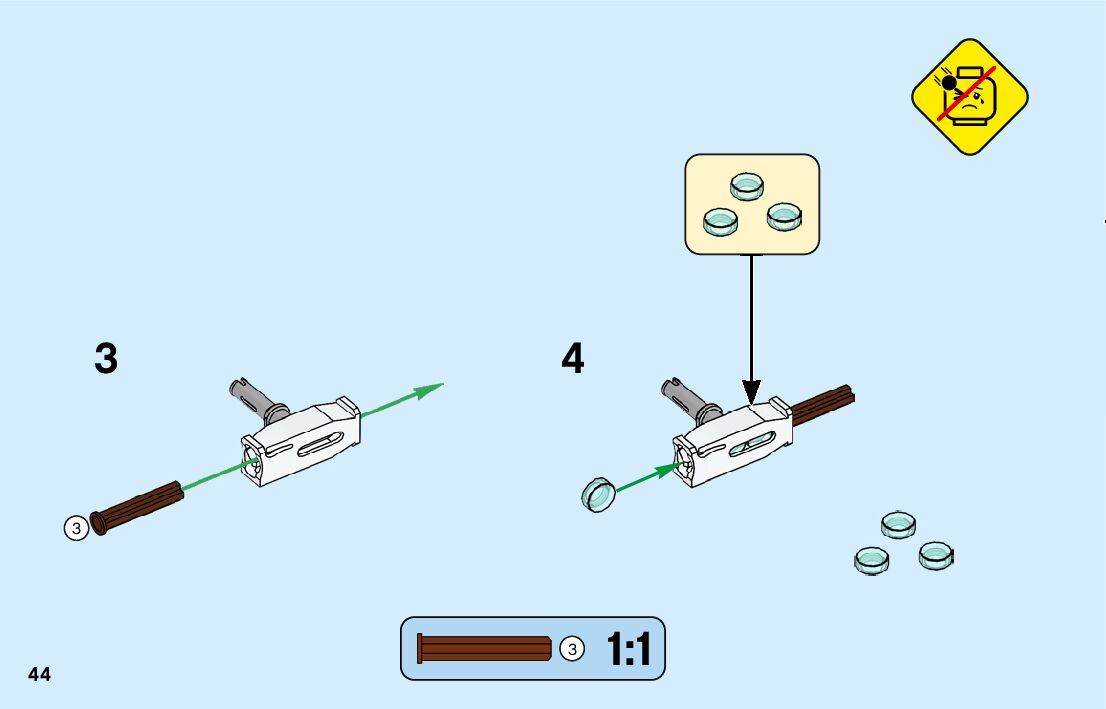 3

3

4

3 1:1

44