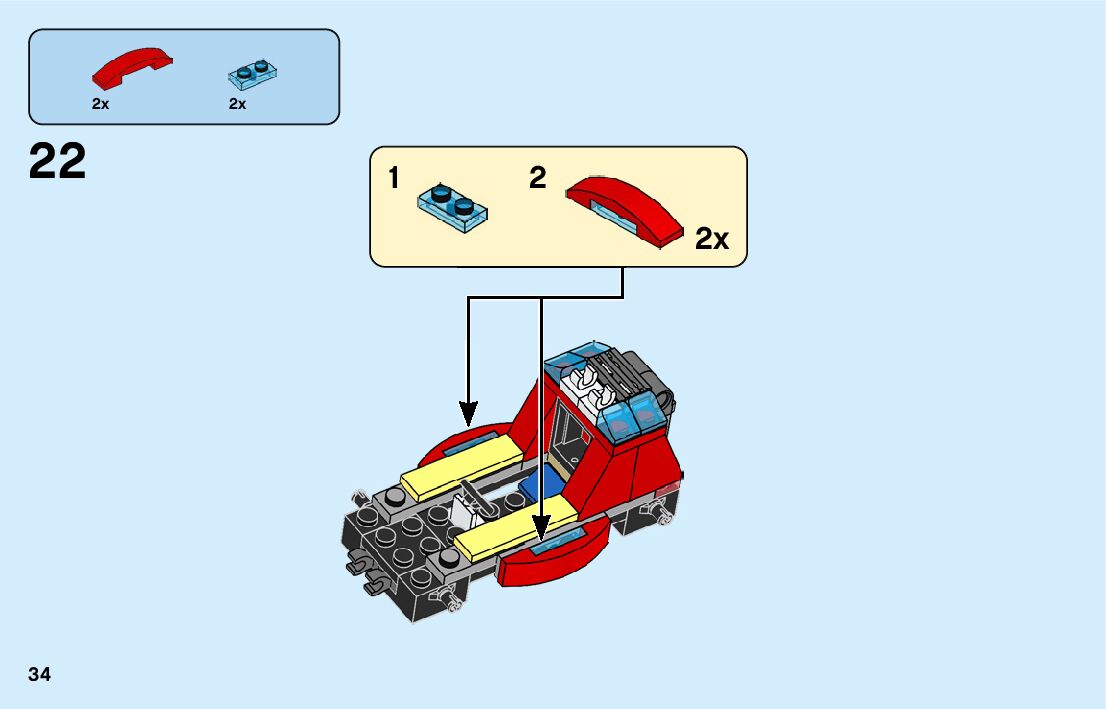 2x 2x

22

1 2

2x

34