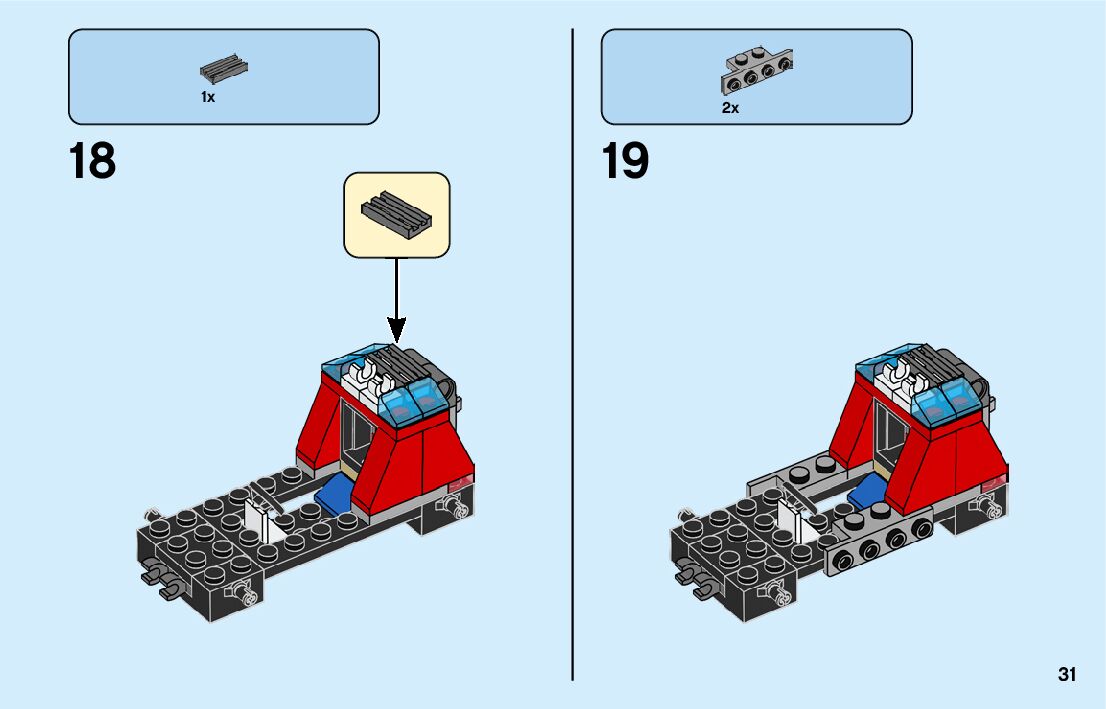 1x

18

2x

19

31