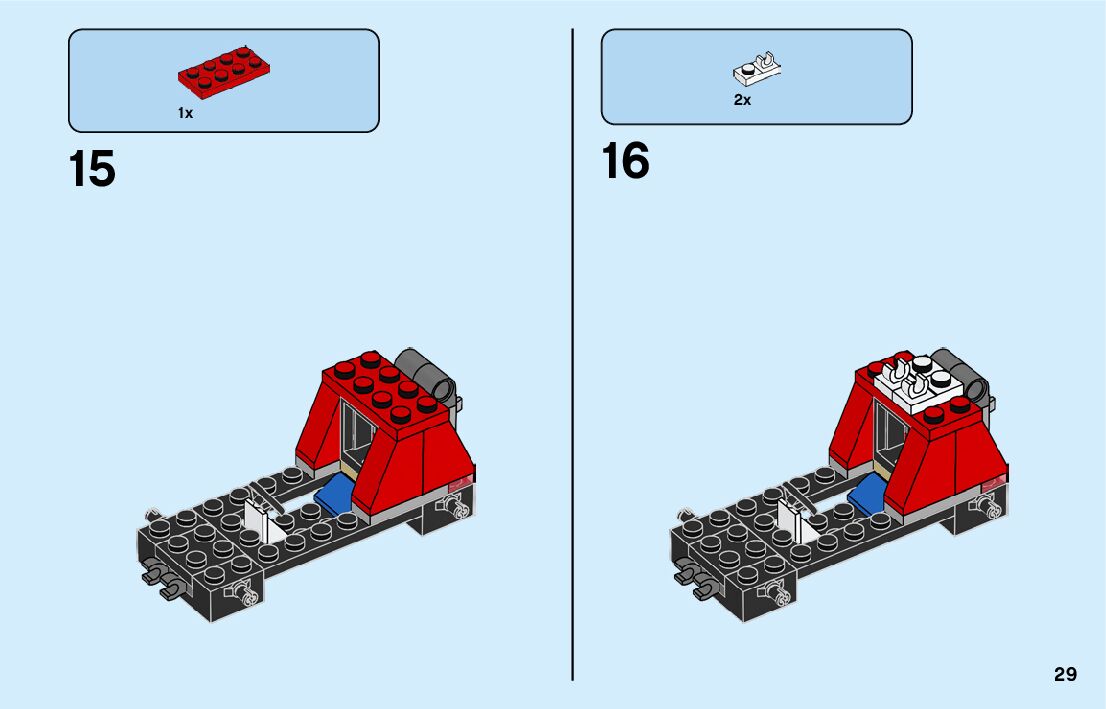 1x

15

2x

16

29