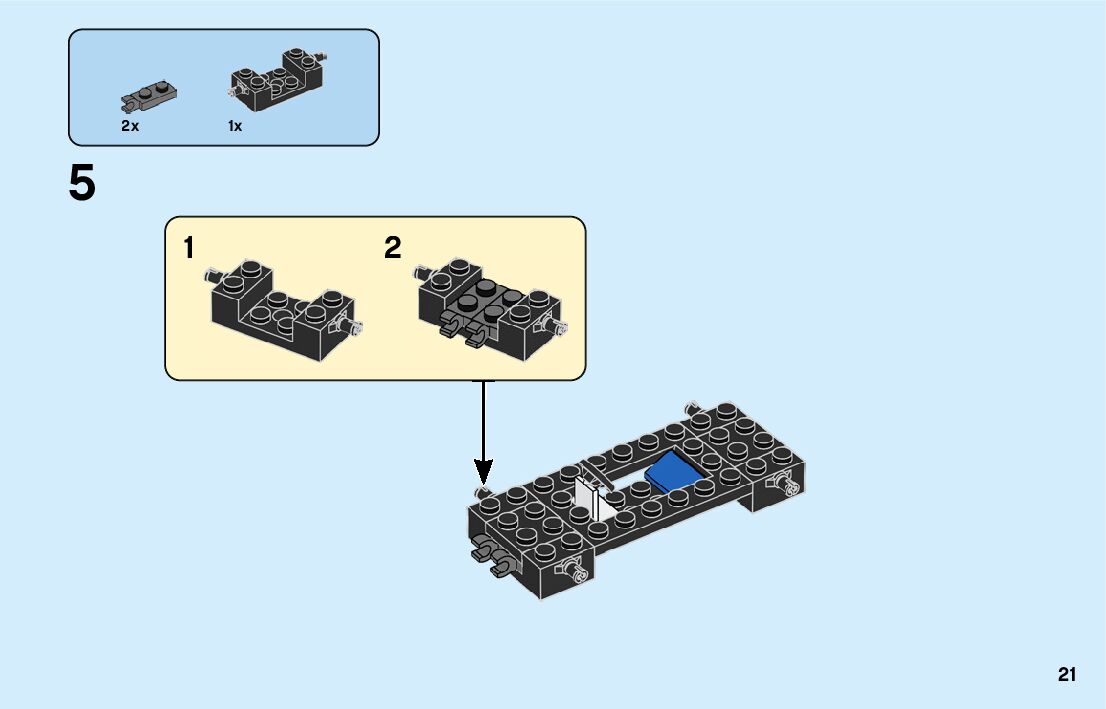 2x
1x

5

1
2

21