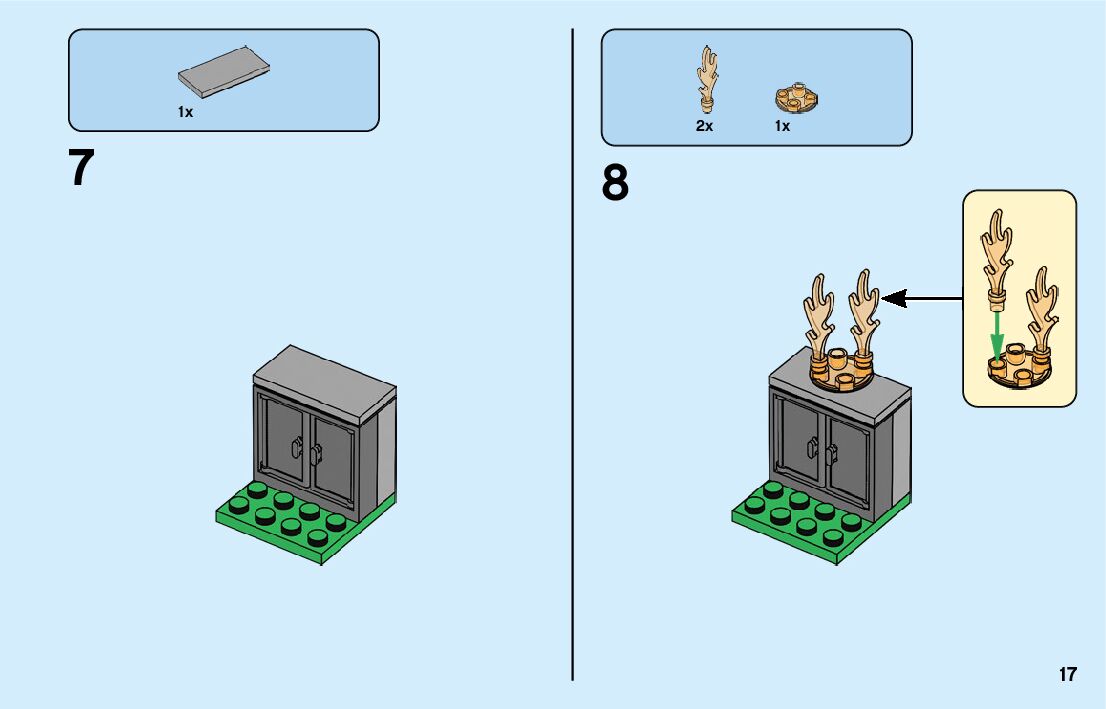 1x

7

2x 1x

8

17