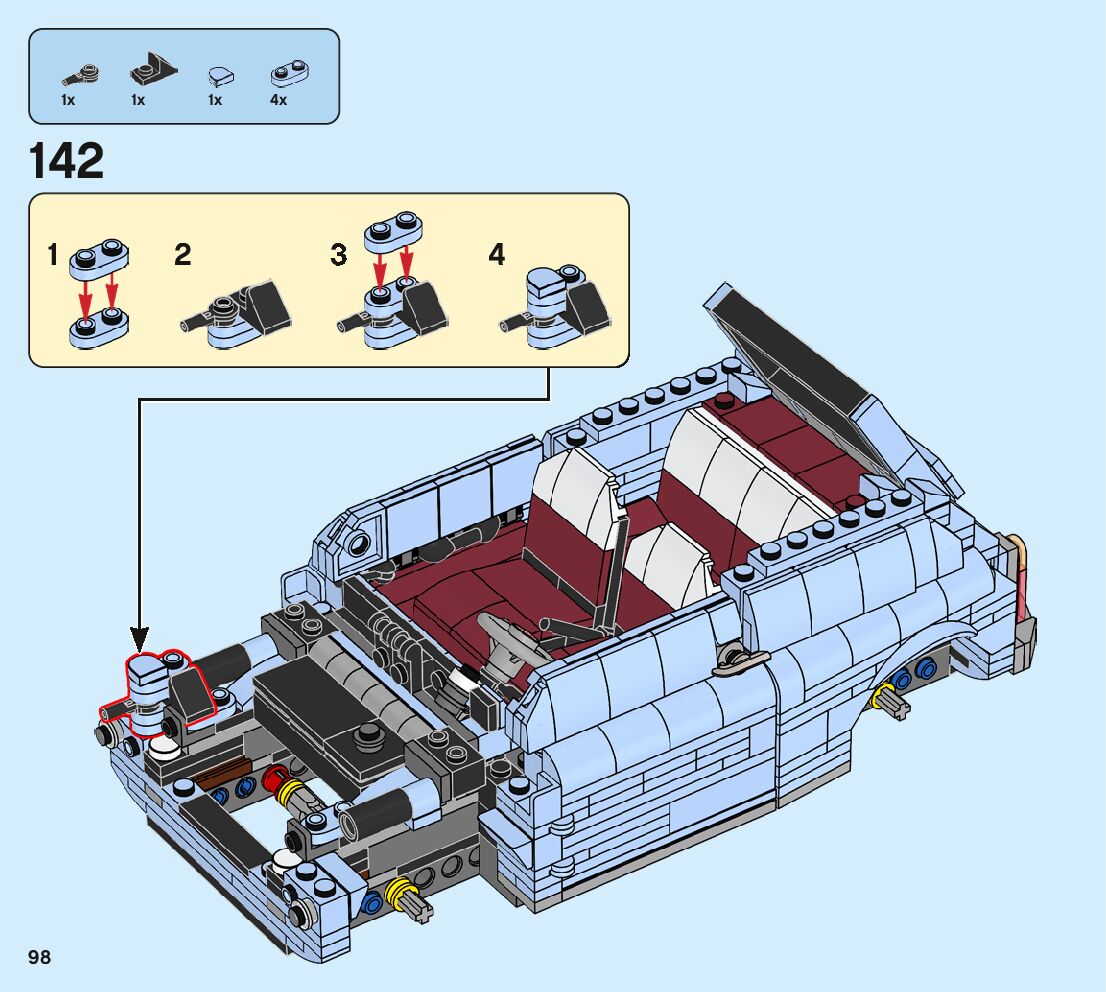 1x 1x 1x 4x

142

1

2

3

4

98