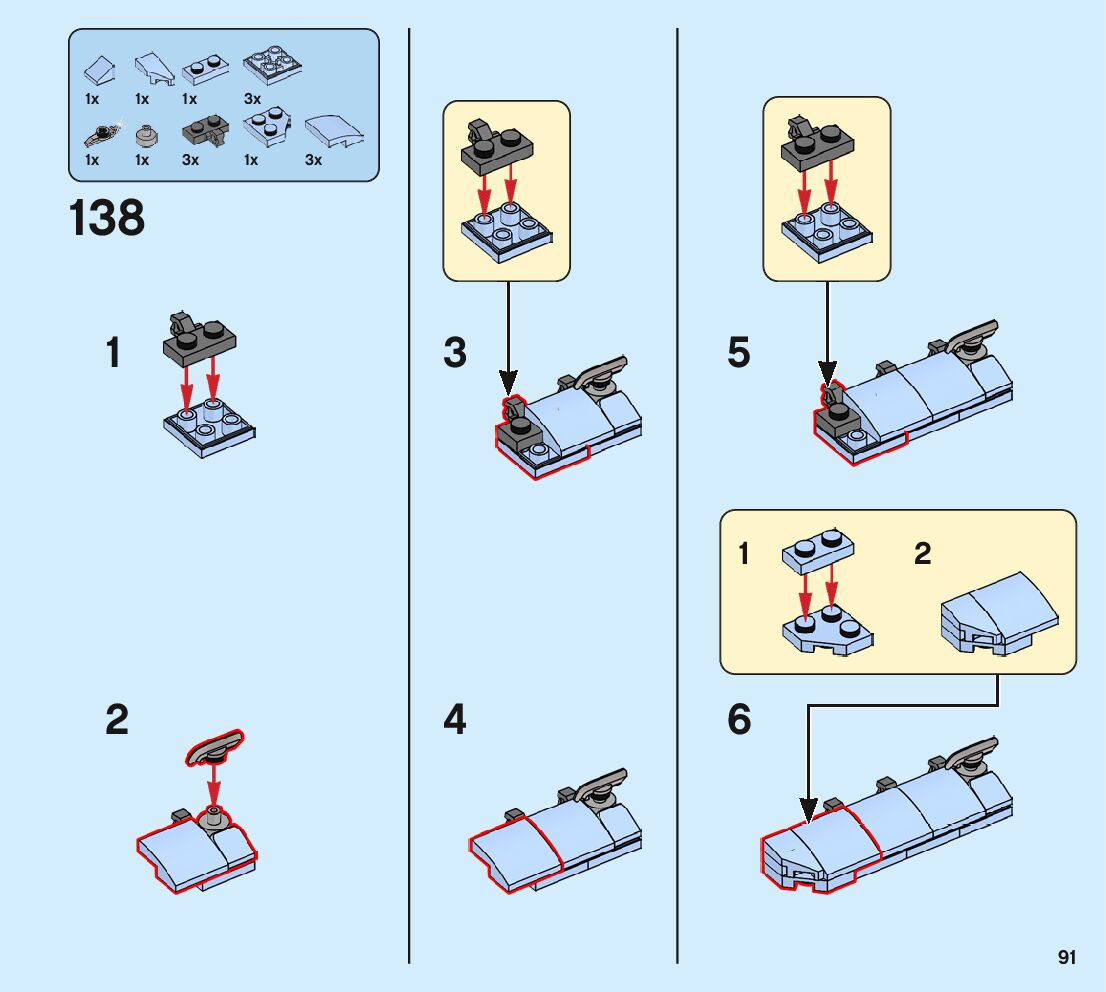 1x 1x 1x 3x
1x 1x 3x 1x 3x

138

1

2

3

4

5

1 2

6

91