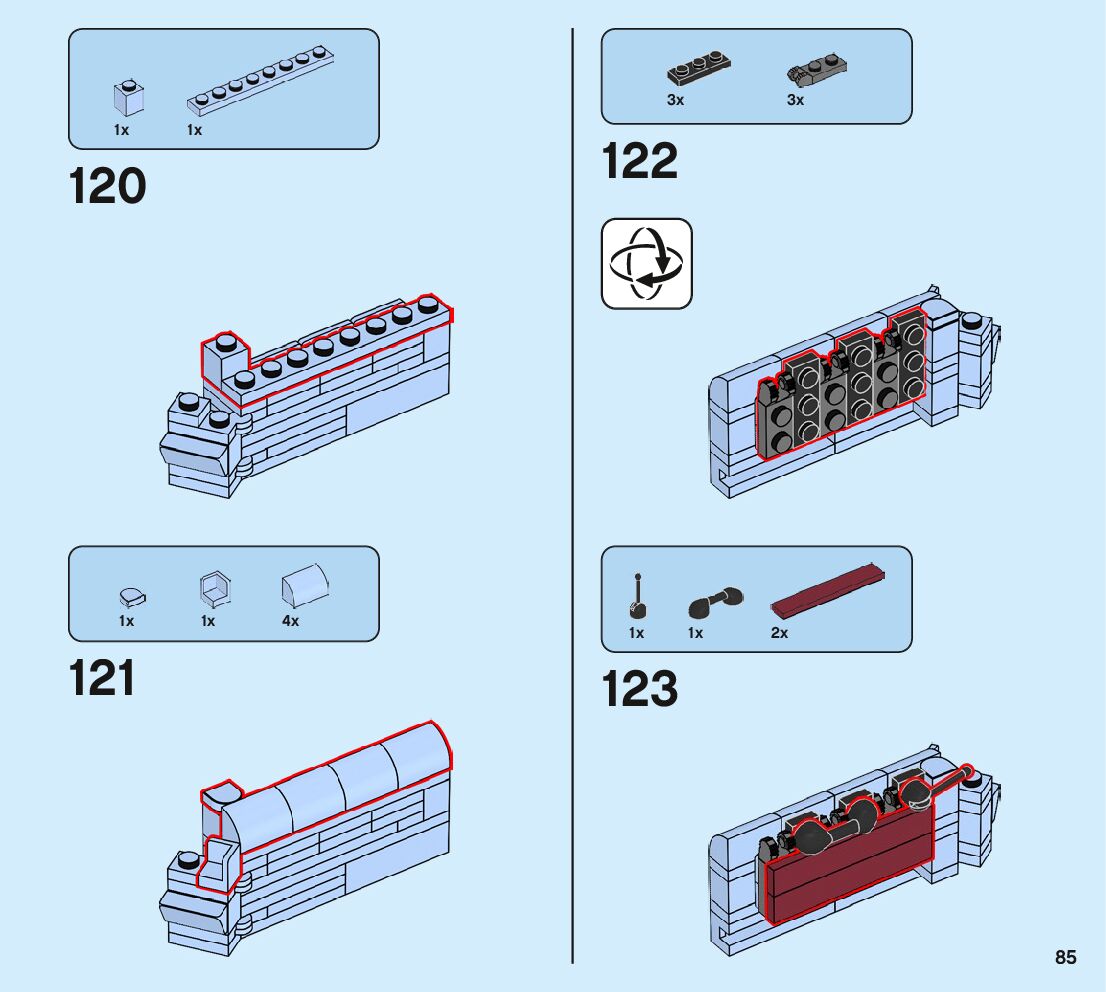 1x 1x

120

1x 1x 4x

121

3x 3x

122

1x 1x 2x

123

85