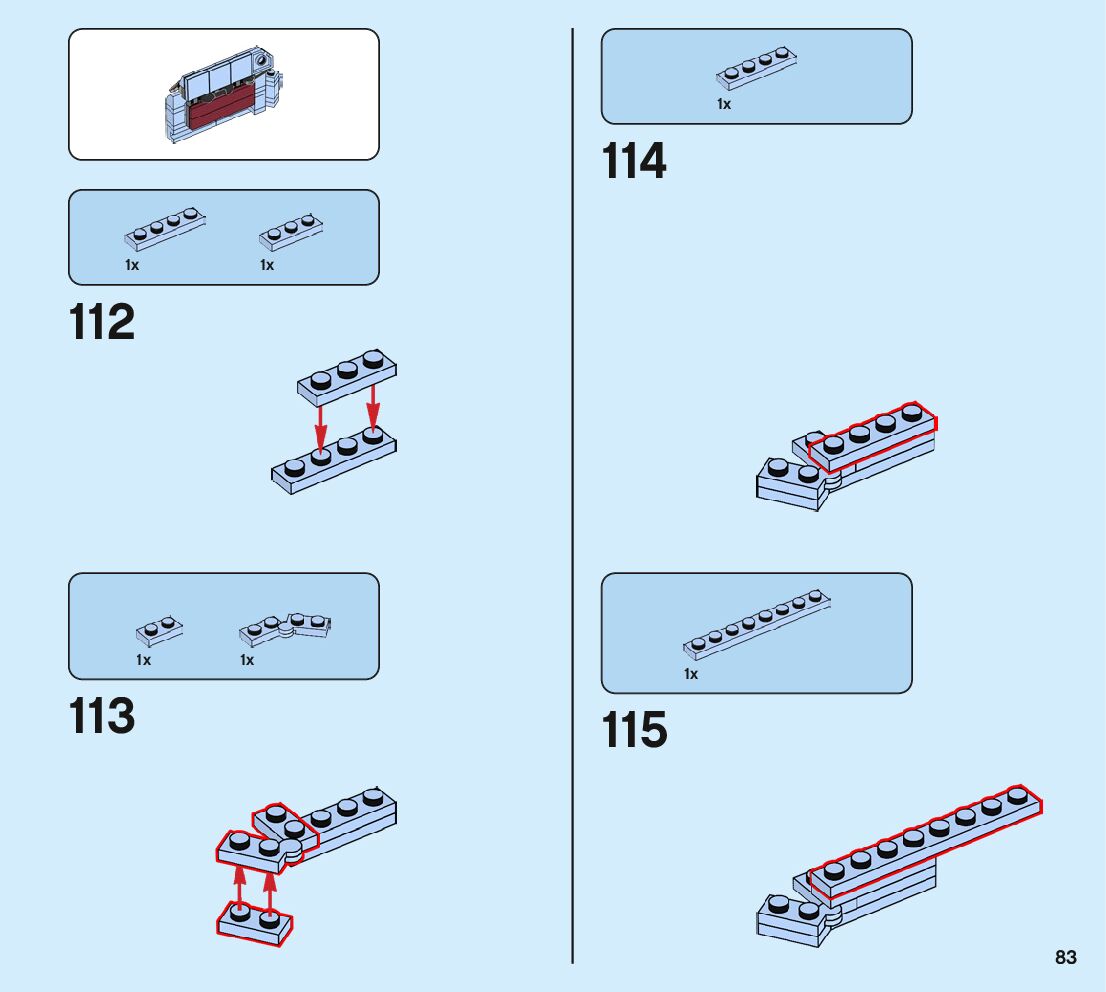 1x 1x

112

1x 1x

113

1x

114

1x

115

83