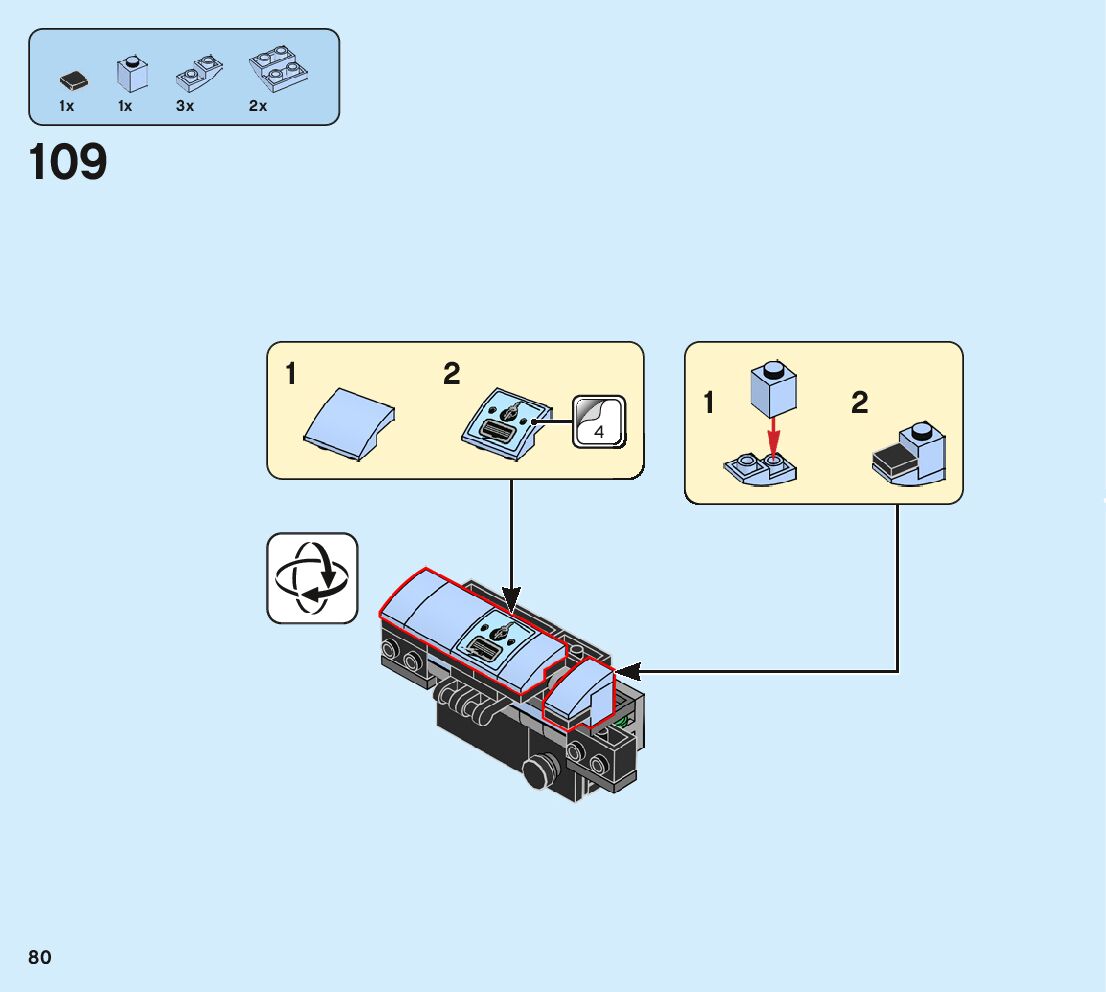 1x 1x 3x 2x

109

1 2 4

1 2

80