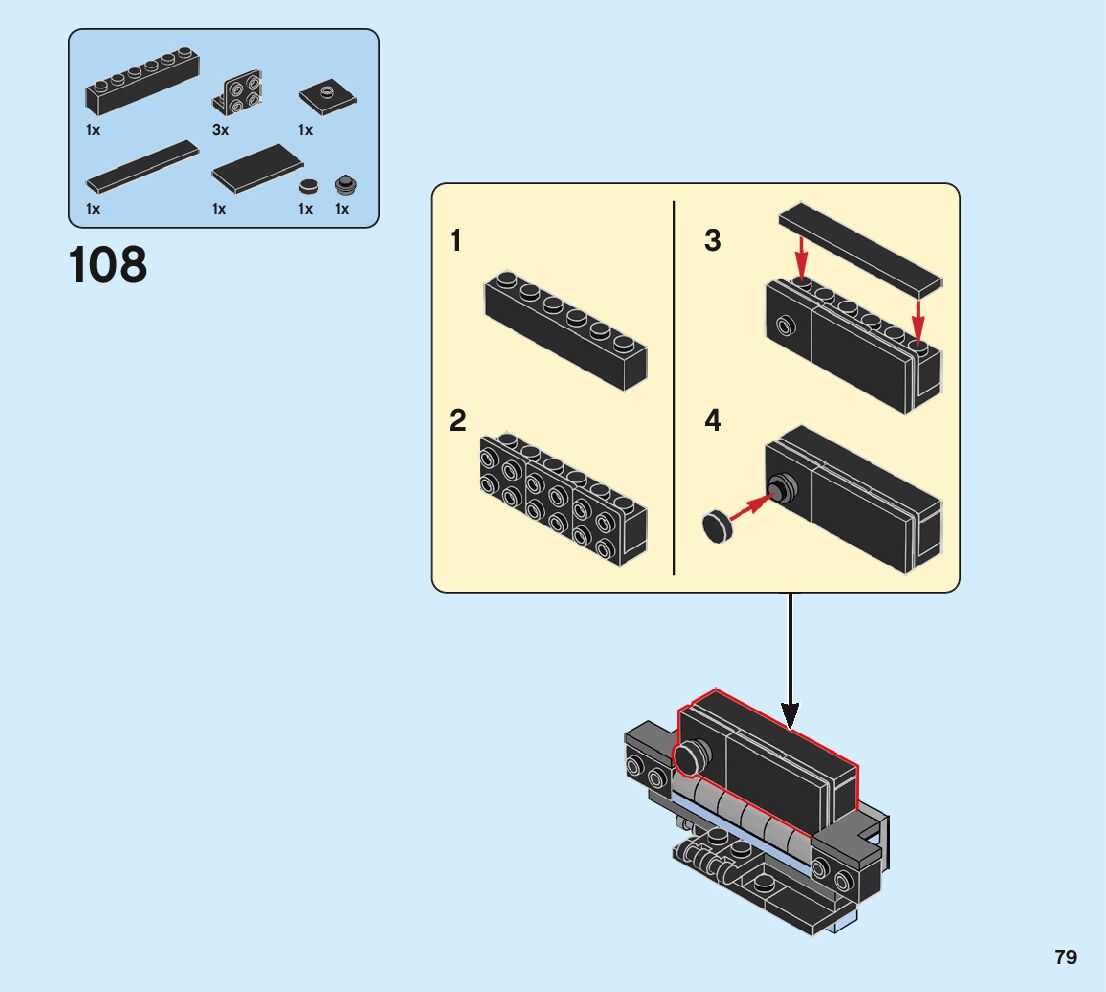 1x
3x
1x
1x
1x
1x
1x

108

1
2
3
4

79