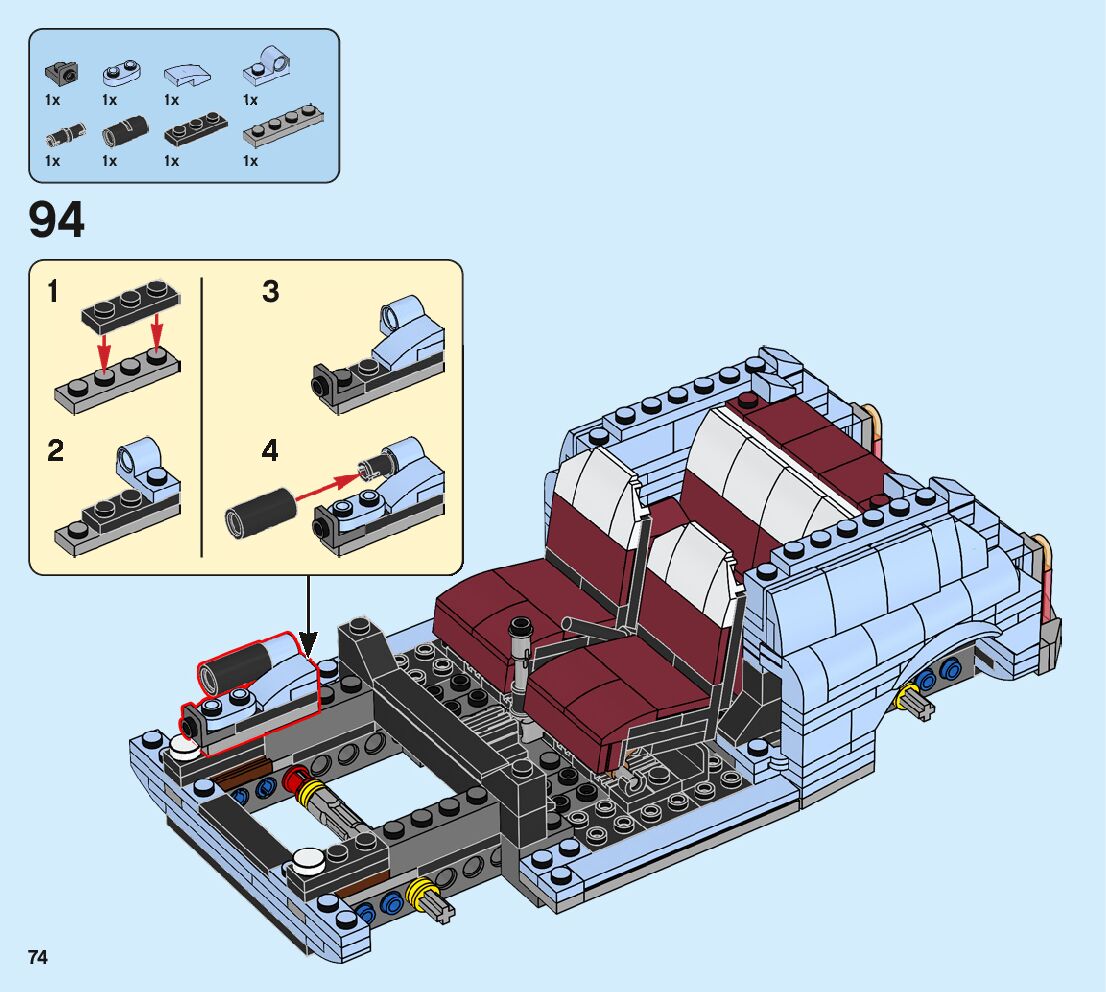 1x 1x 1x 1x
1x 1x 1x 1x

94

1

2

3

4

74