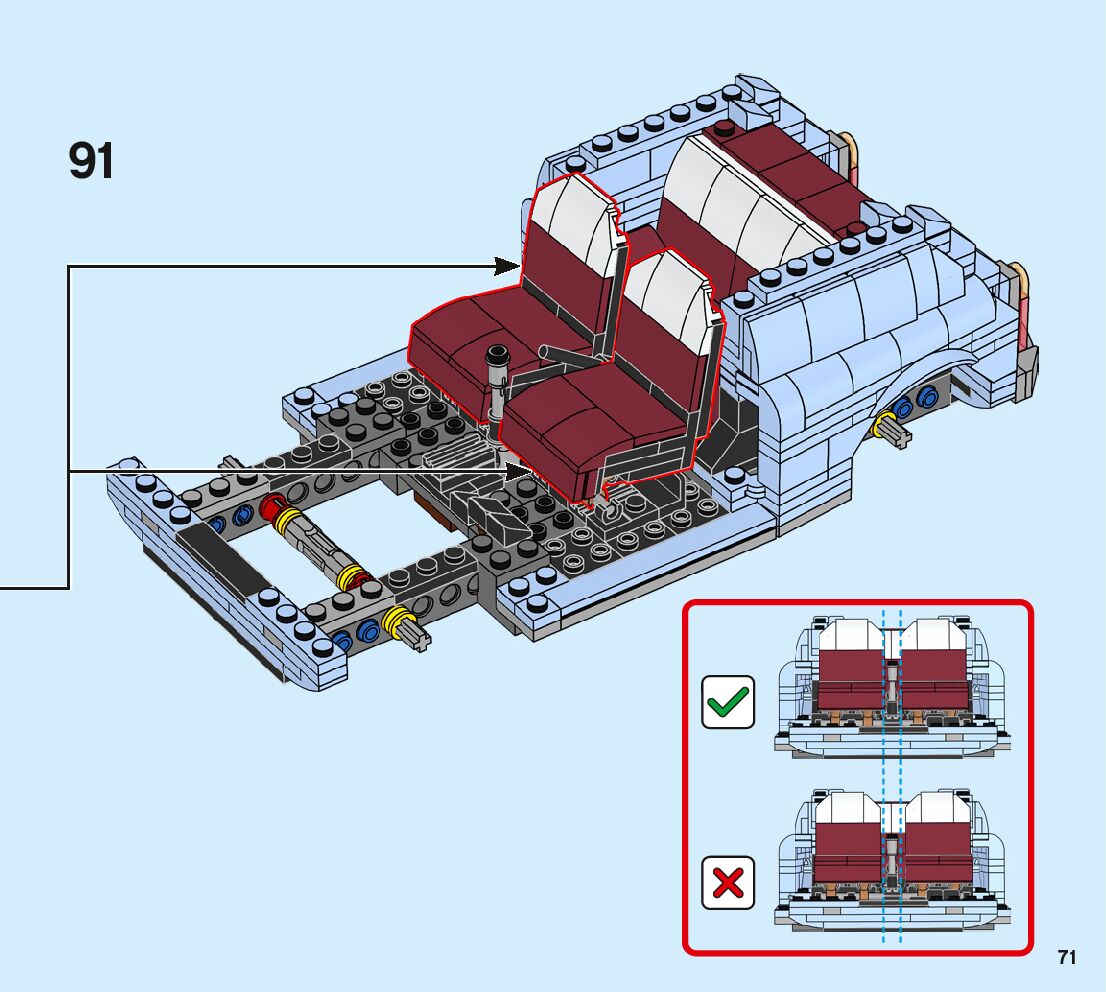 91

71