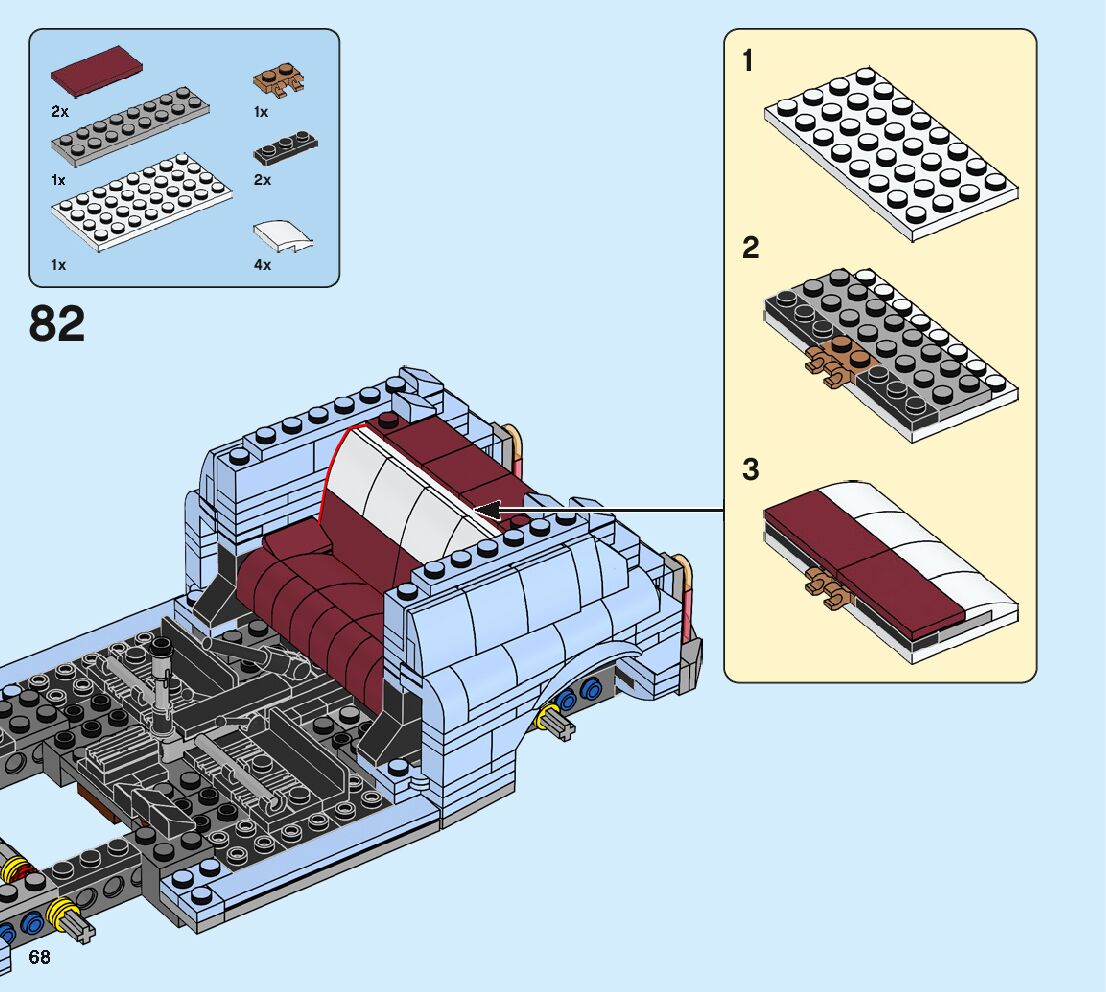 2x

1x

1x

1x

2x

4x

82

1

2

3

68