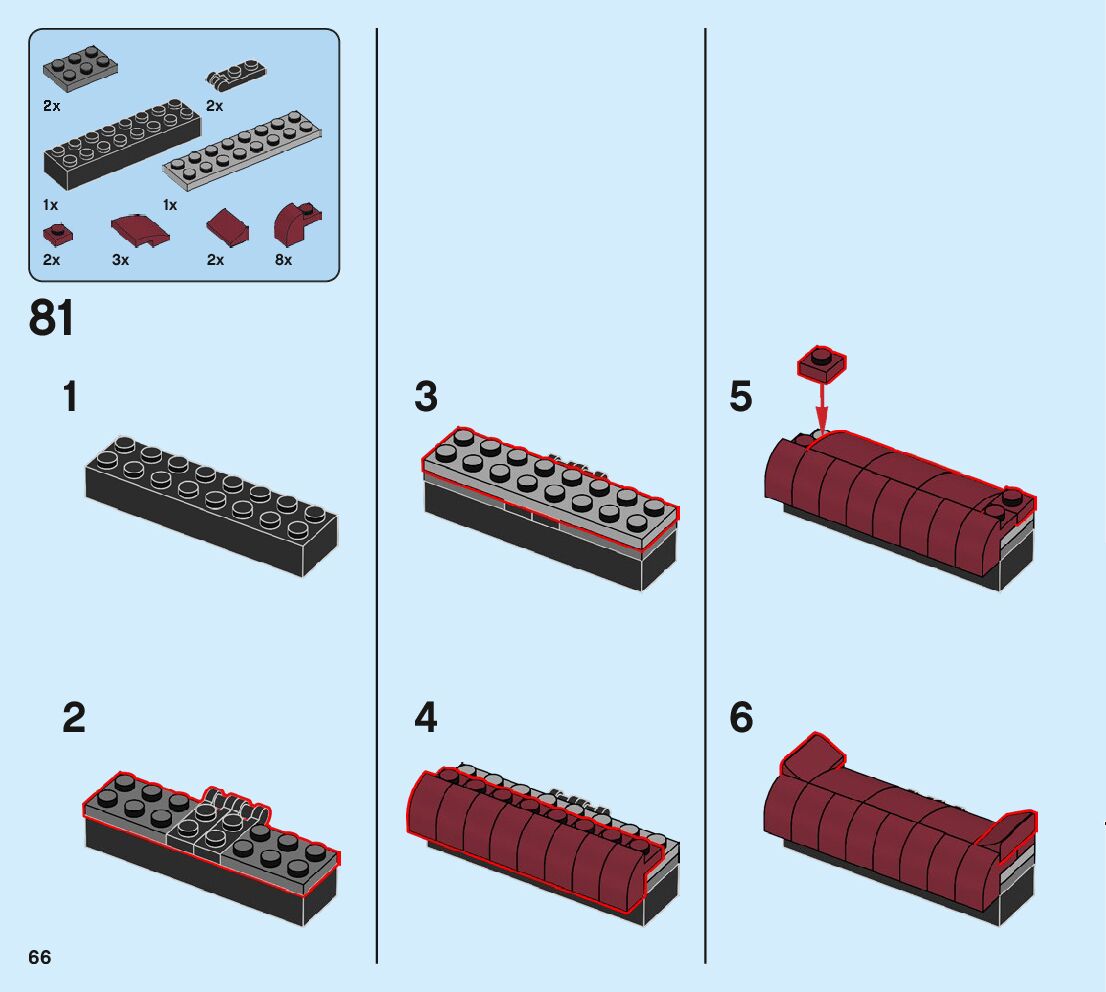 2x
2x
1x
1x
2x
3x
2x
8x

81

1

2

3

4

5

6

66