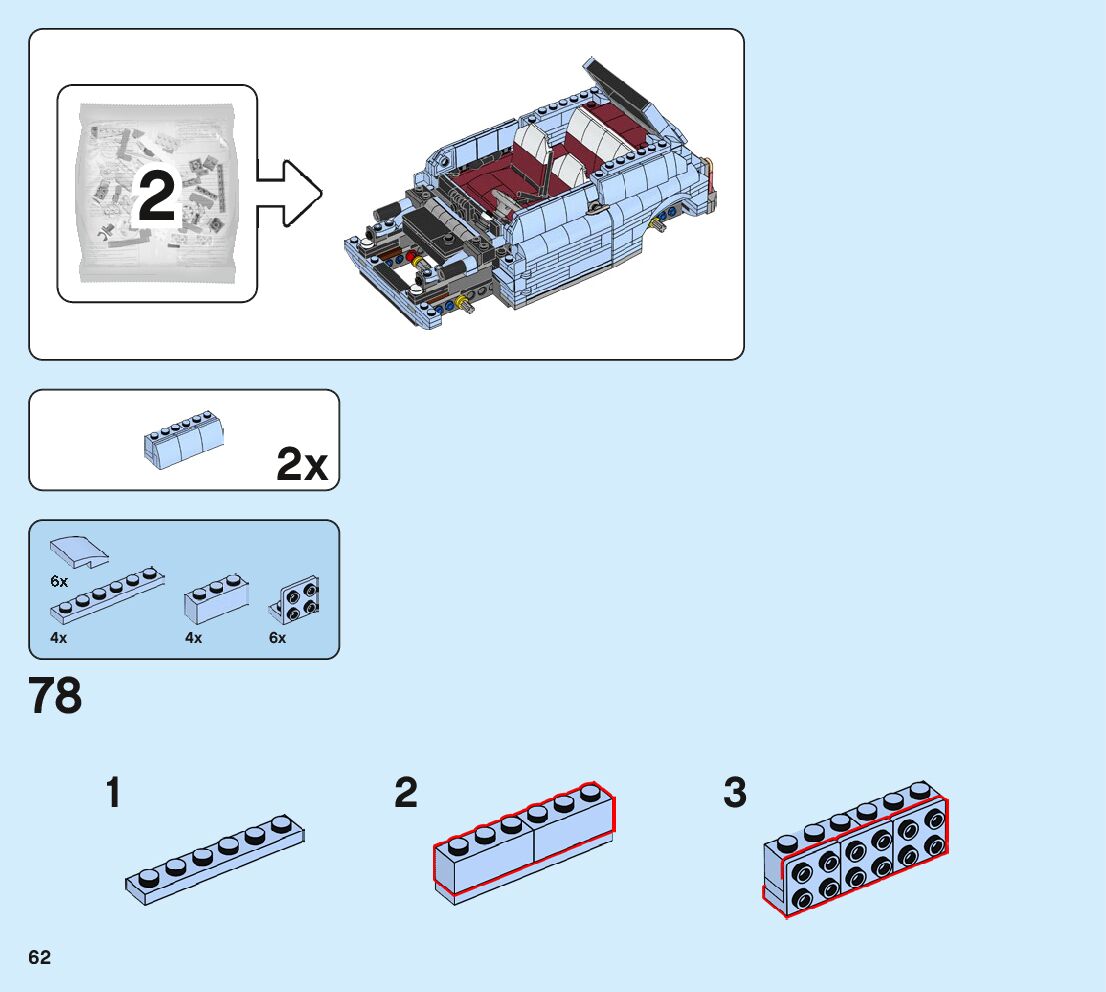 2

2x

6x

4x

4x

6x

78

1

2

3

62