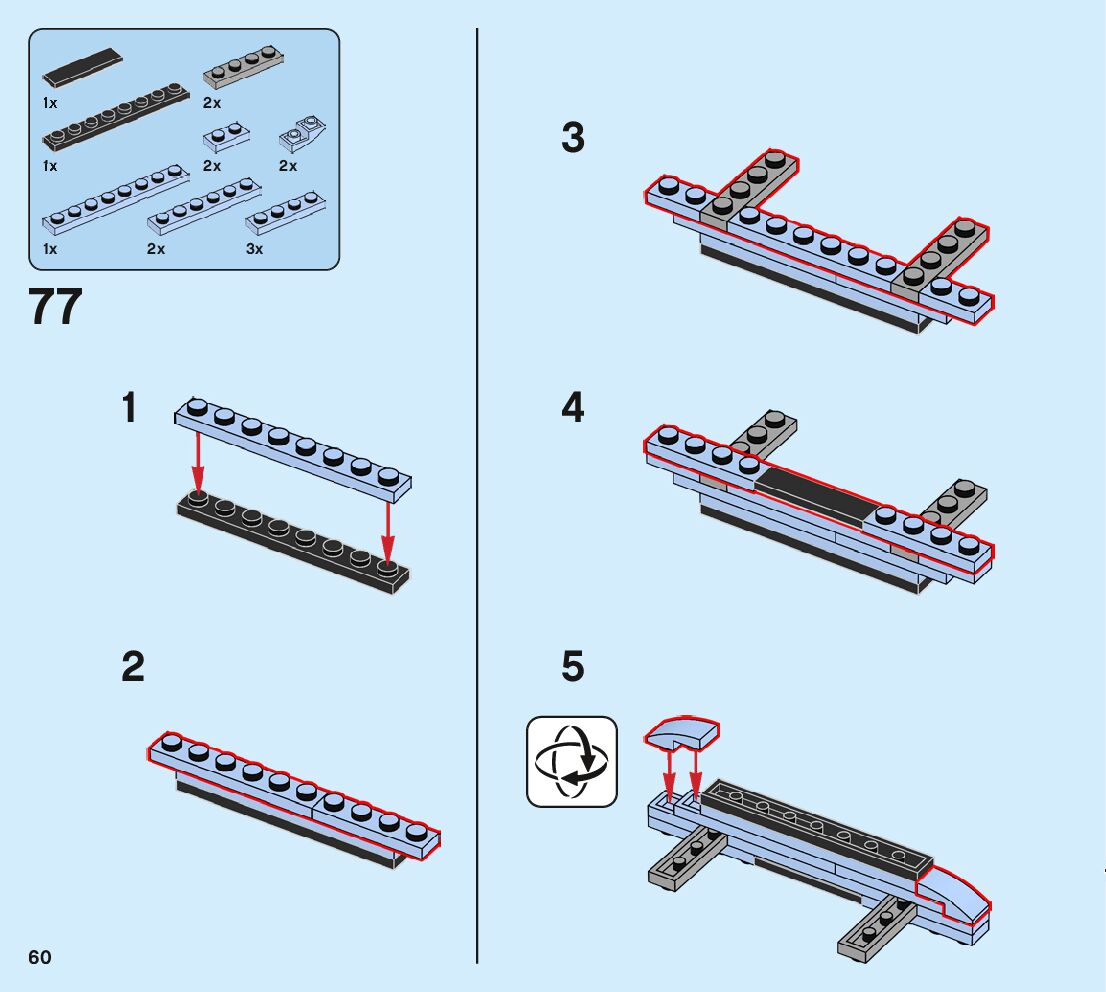 1x
2x
1x
2x
2x
1x
2x
3x

77

1

2

3

4

5

60