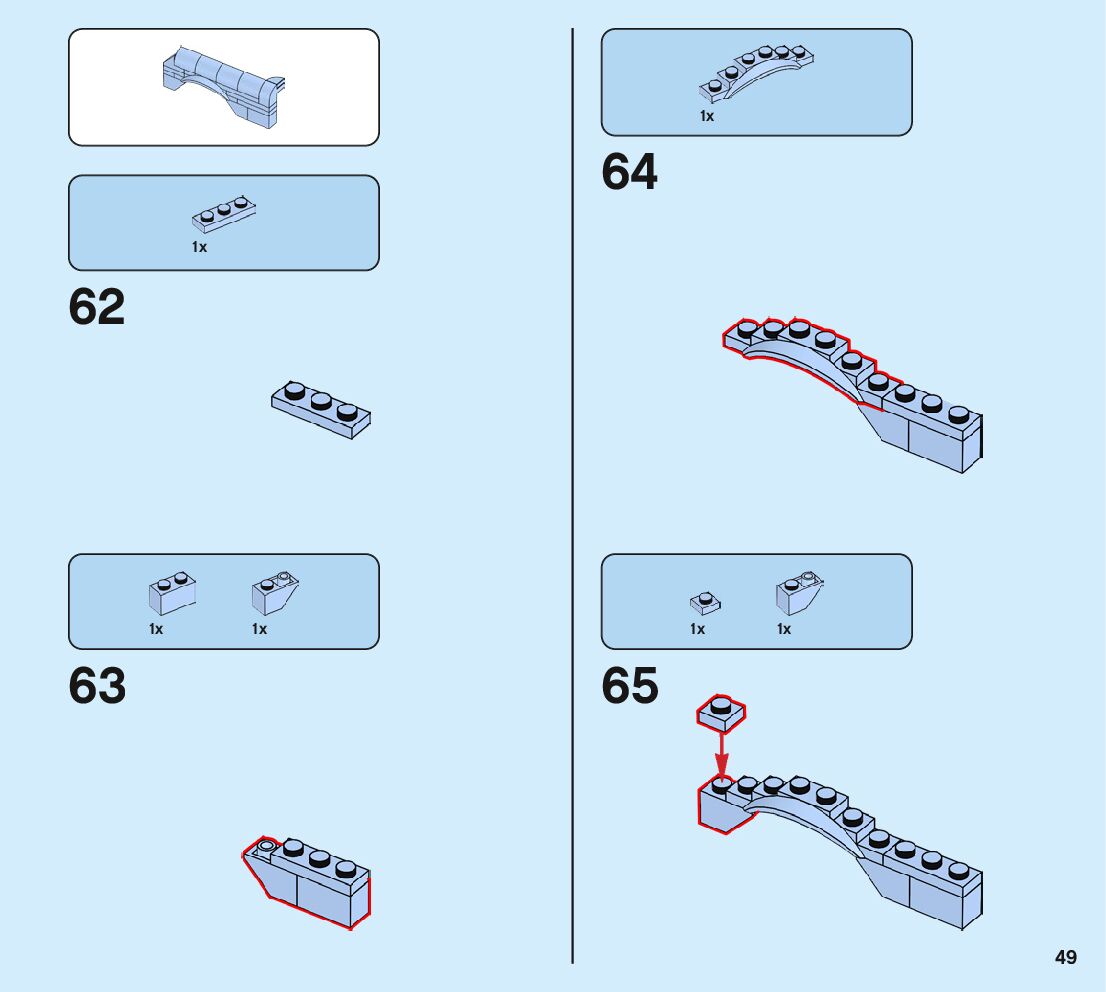 1x

62

1x 1x

63

1x

64

1x 1x

65

49