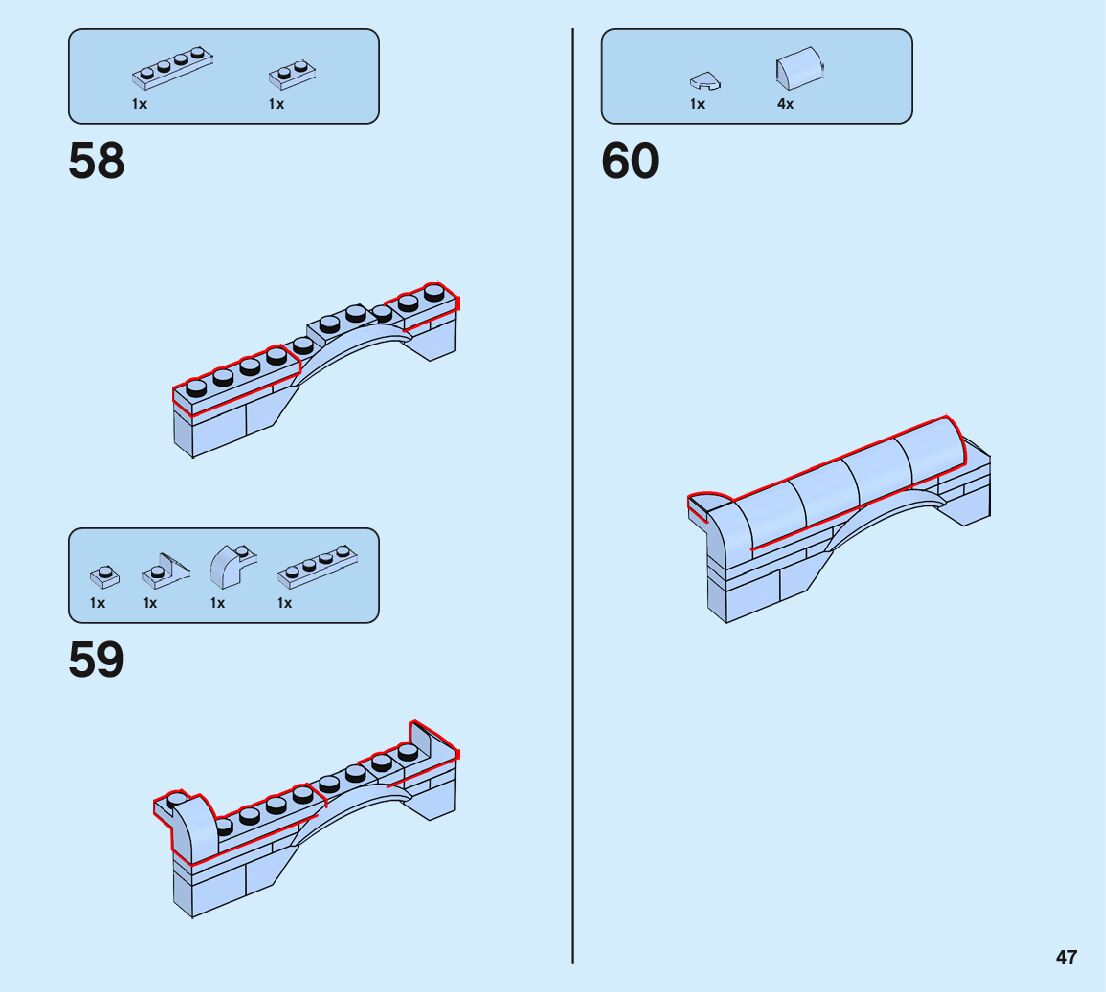 1x 1x

58

1x 1x 1x 1x

59

1x 4x

60

47