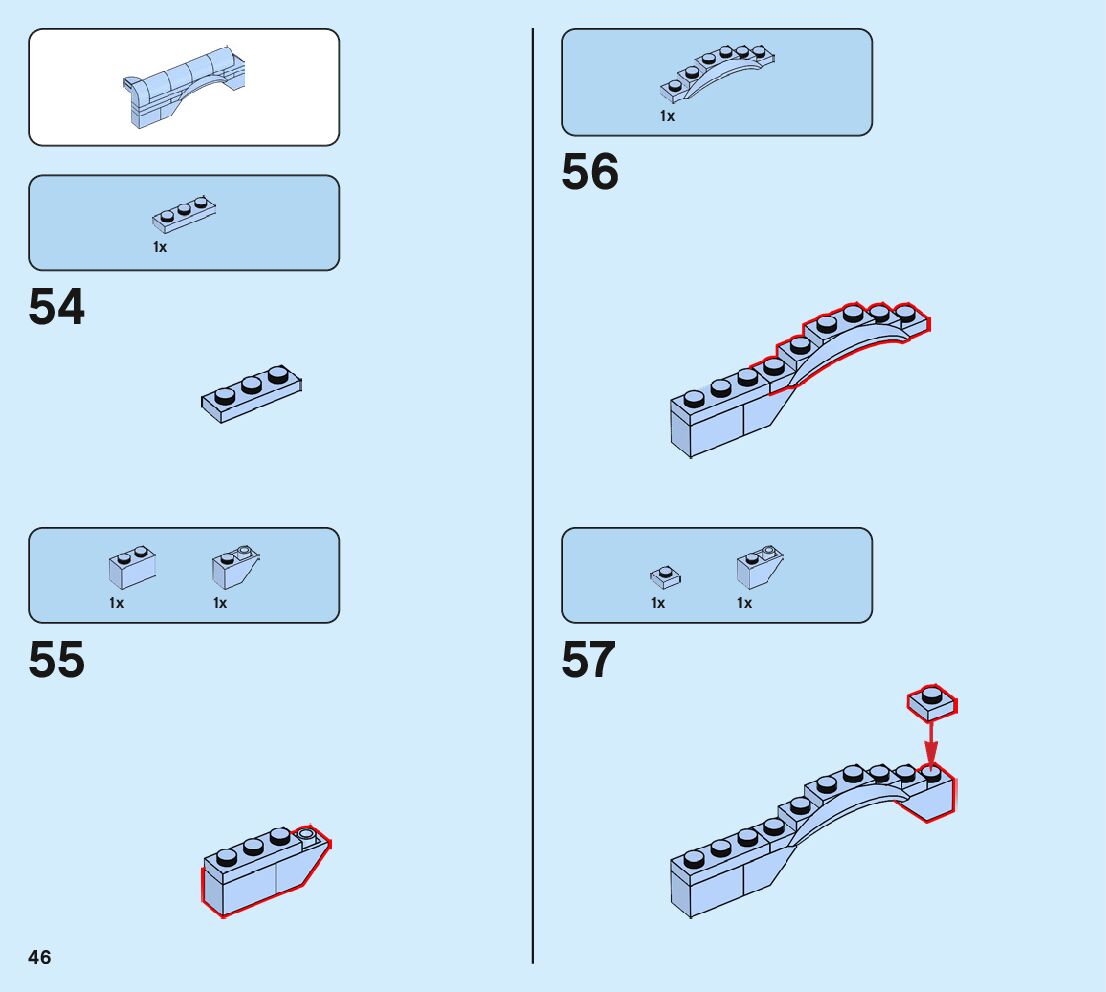 1x

54

1x

1x

55

46

1x

56

1x

1x

57