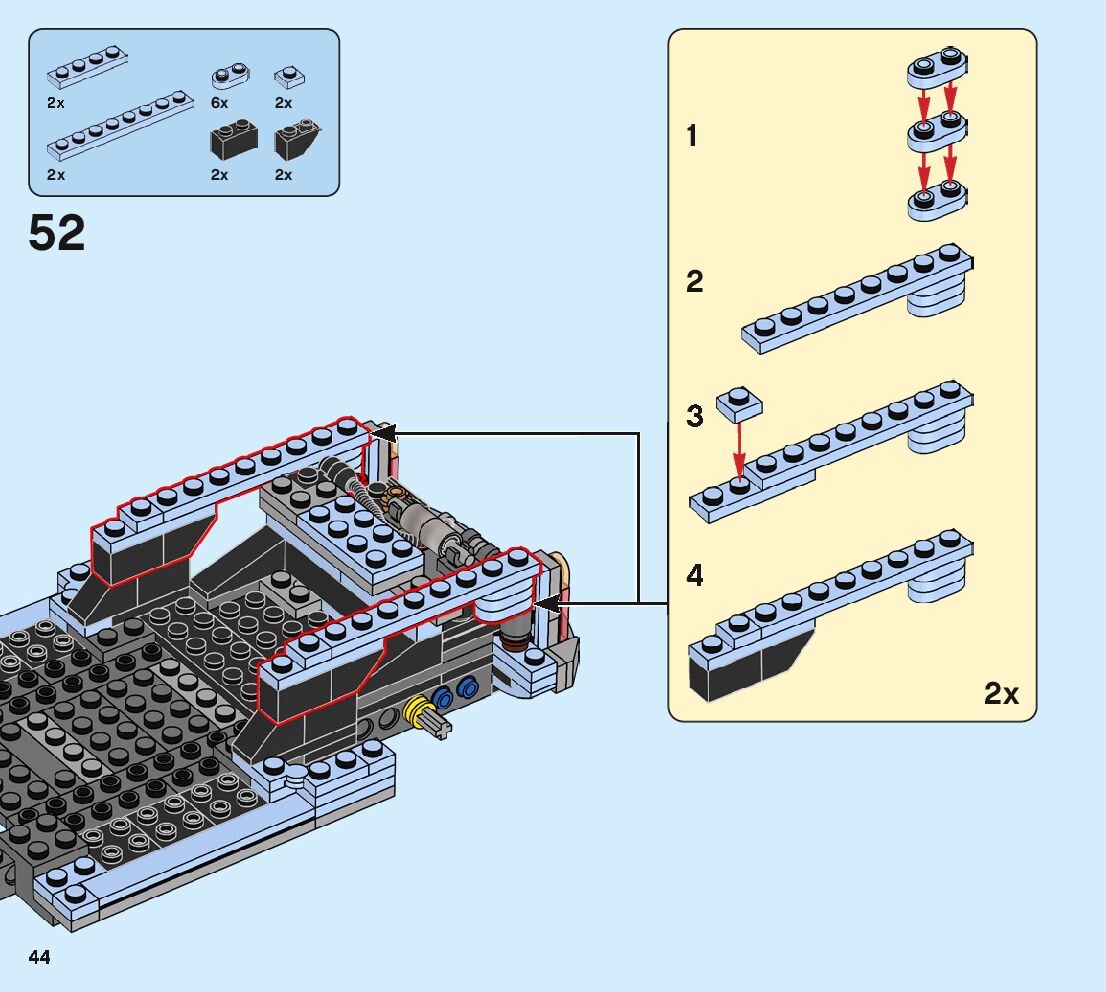 2x
6x
2x
2x
2x
2x

52

1
2
3
4
2x

44