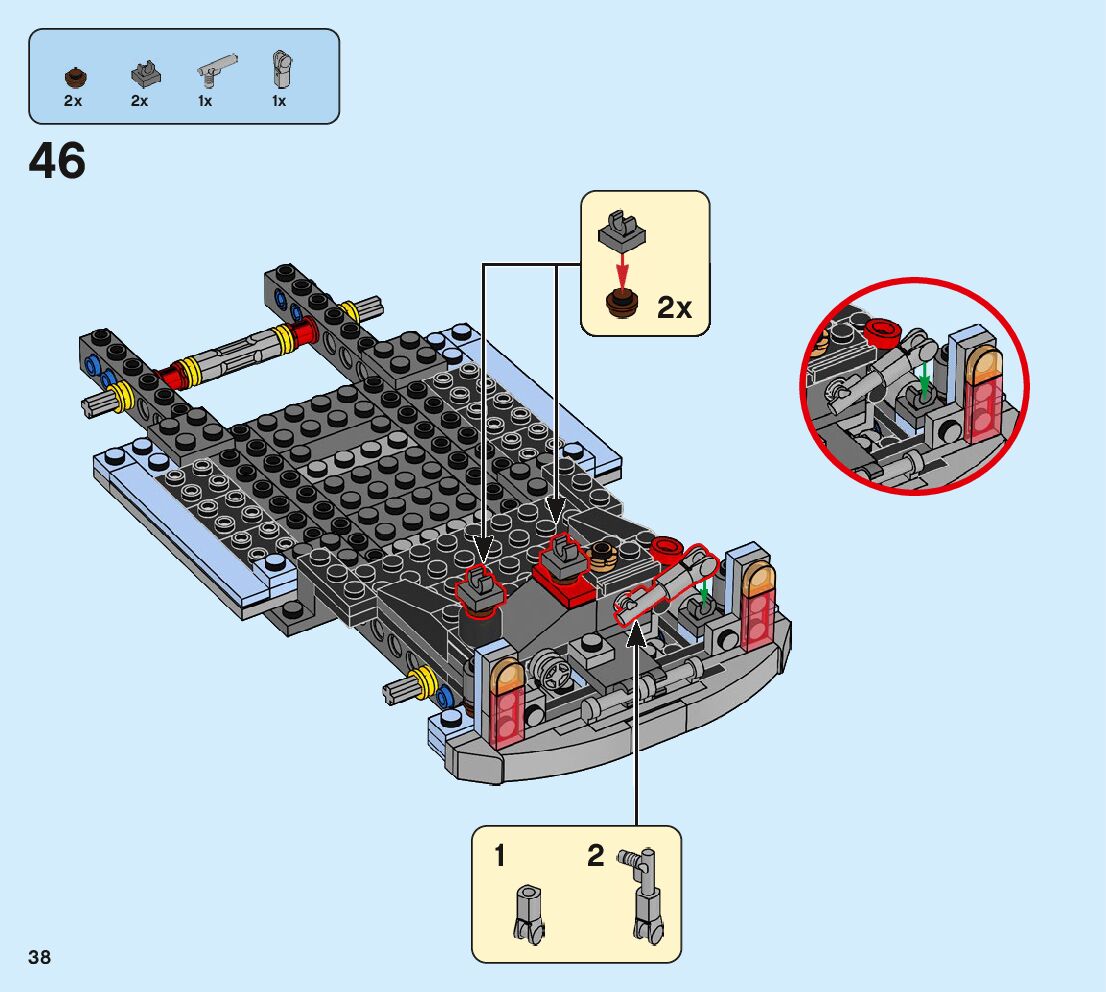 2x 2x 1x 1x

46

2x

1 2

38