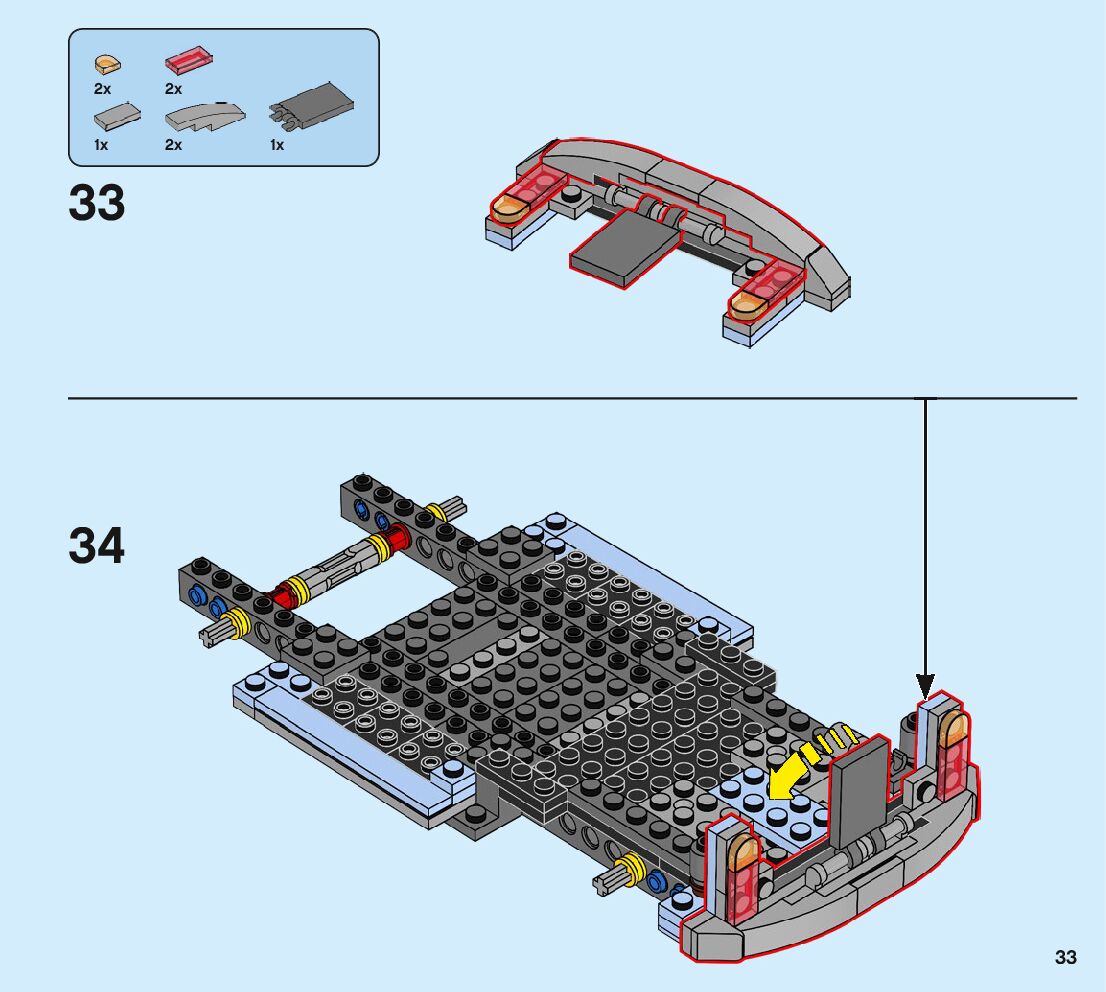 2x
2x
1x
2x
1x

33

34

33