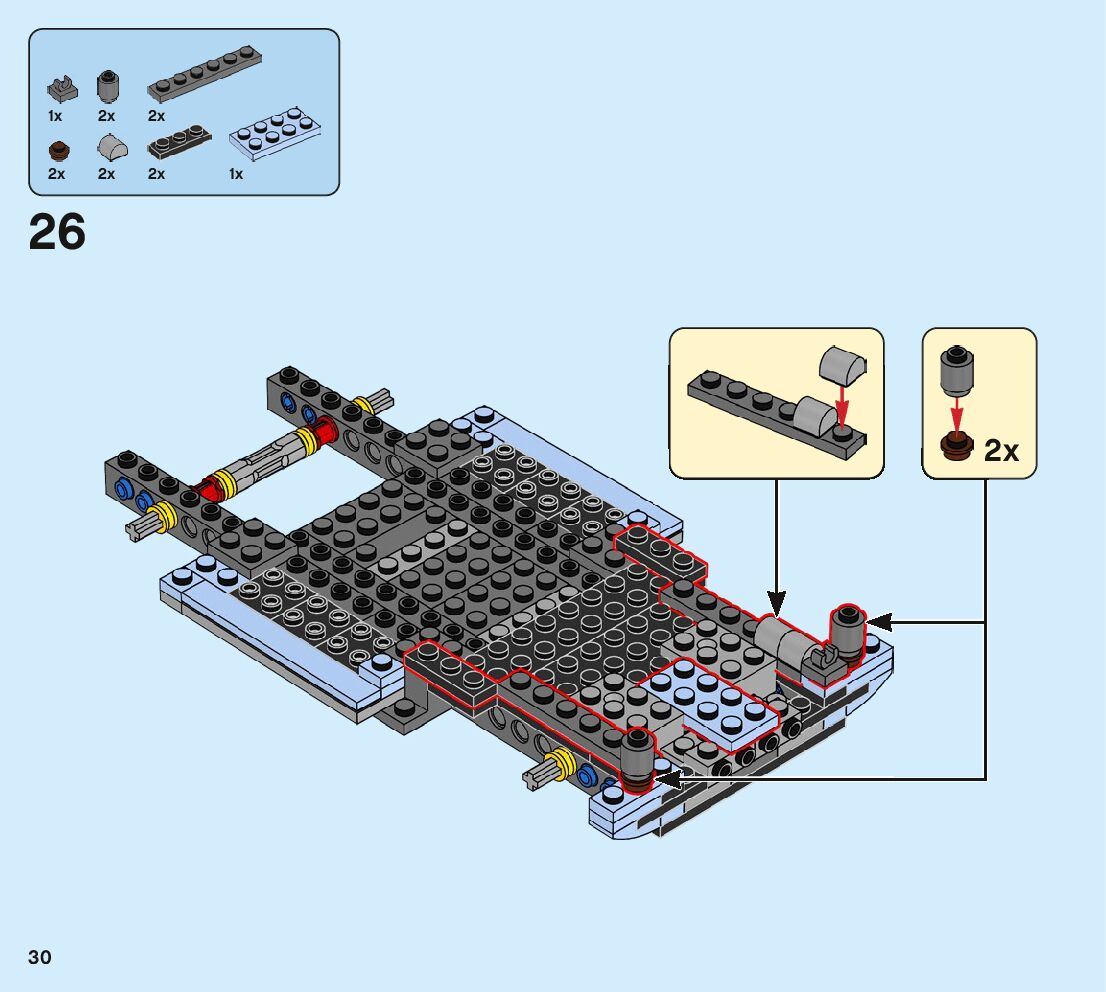 1x 2x 2x
2x 2x 2x 1x

26

2x

30