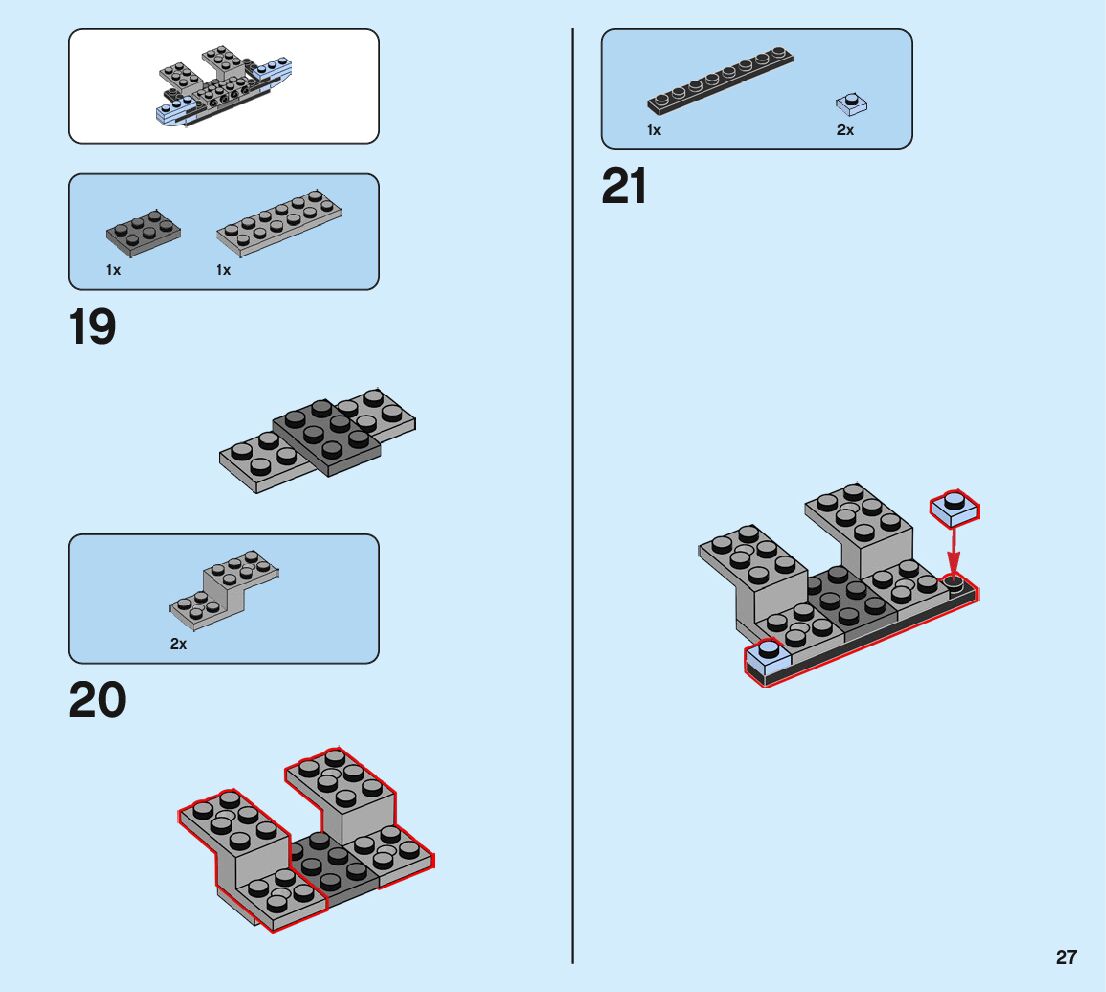 1x

1x

19

2x

20

1x

2x

21

27