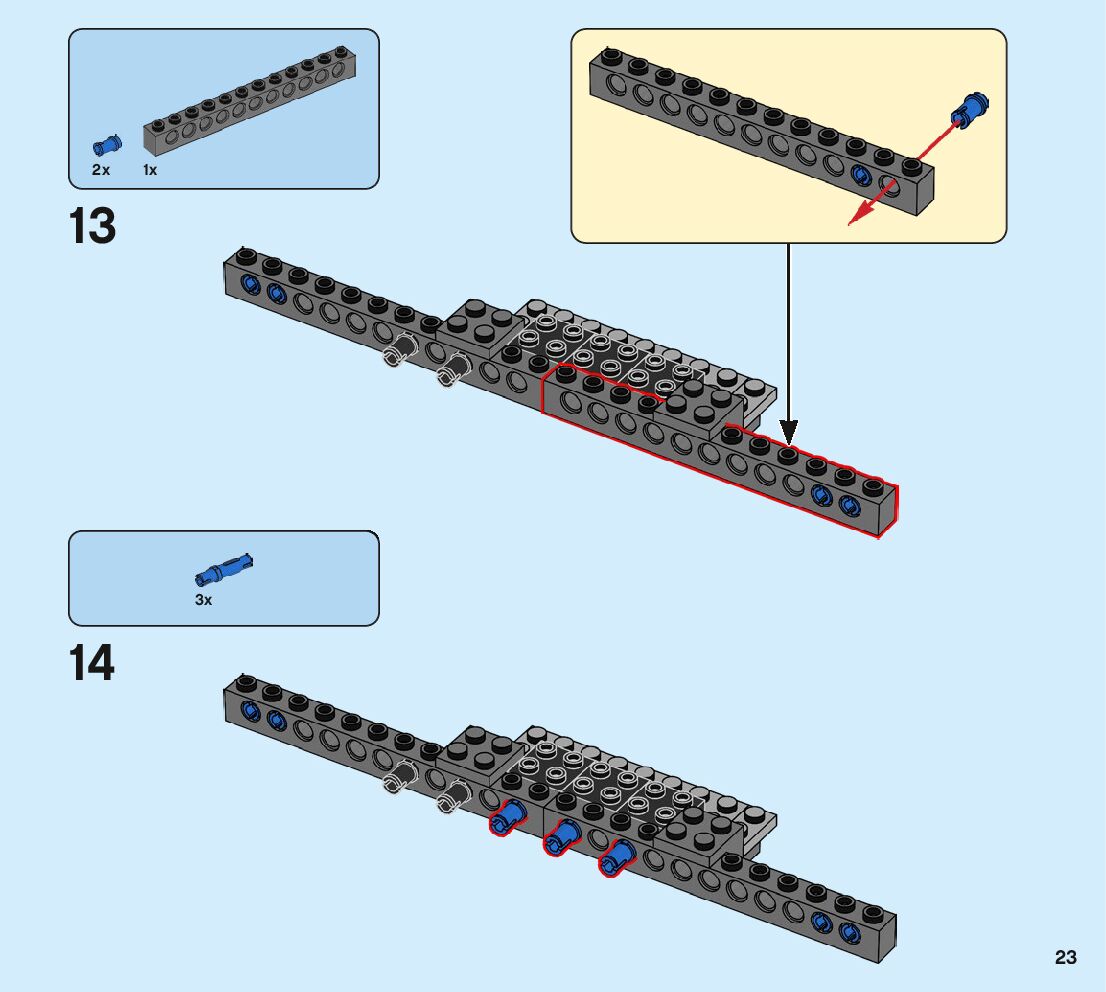 2x 1x

13

3x

14

23