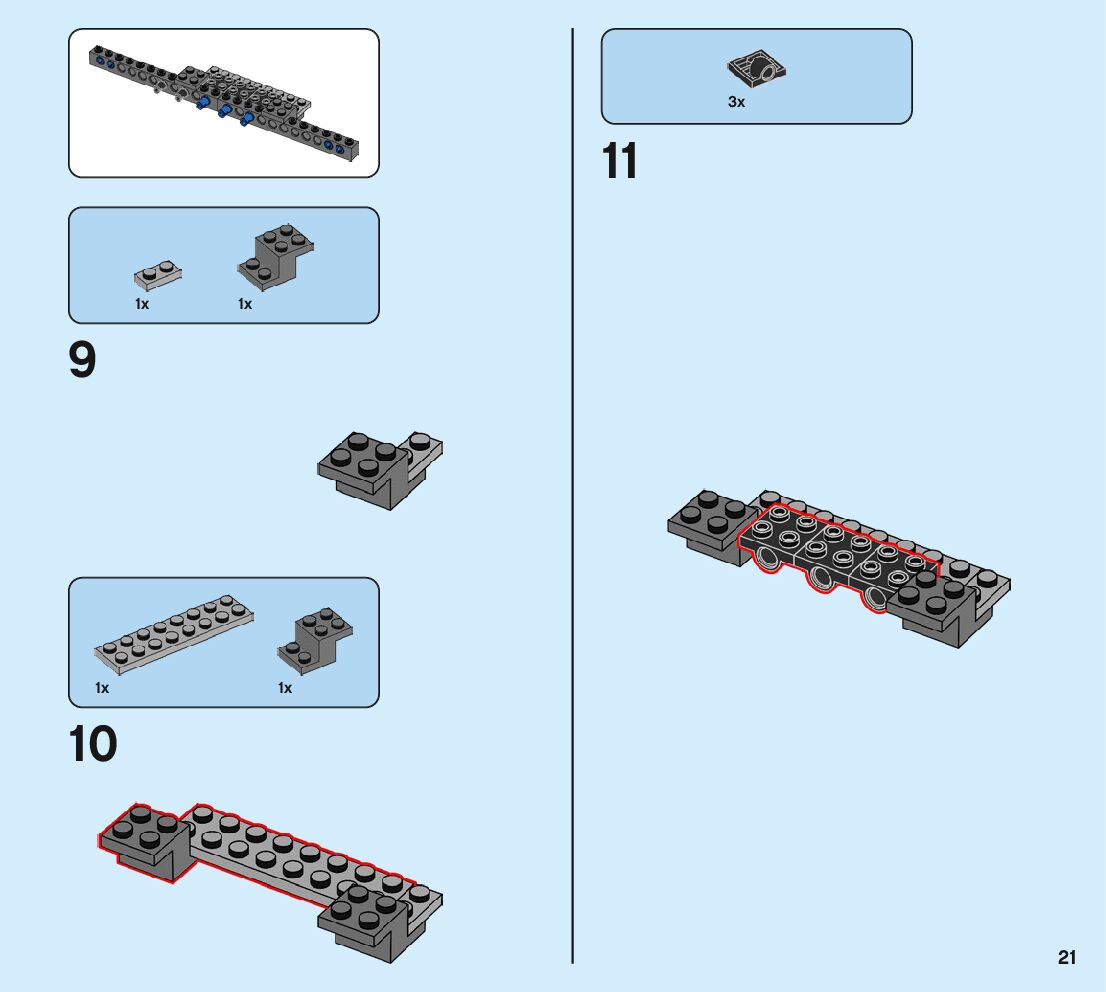 1x 1x

9

1x 1x

10

3x

11

21