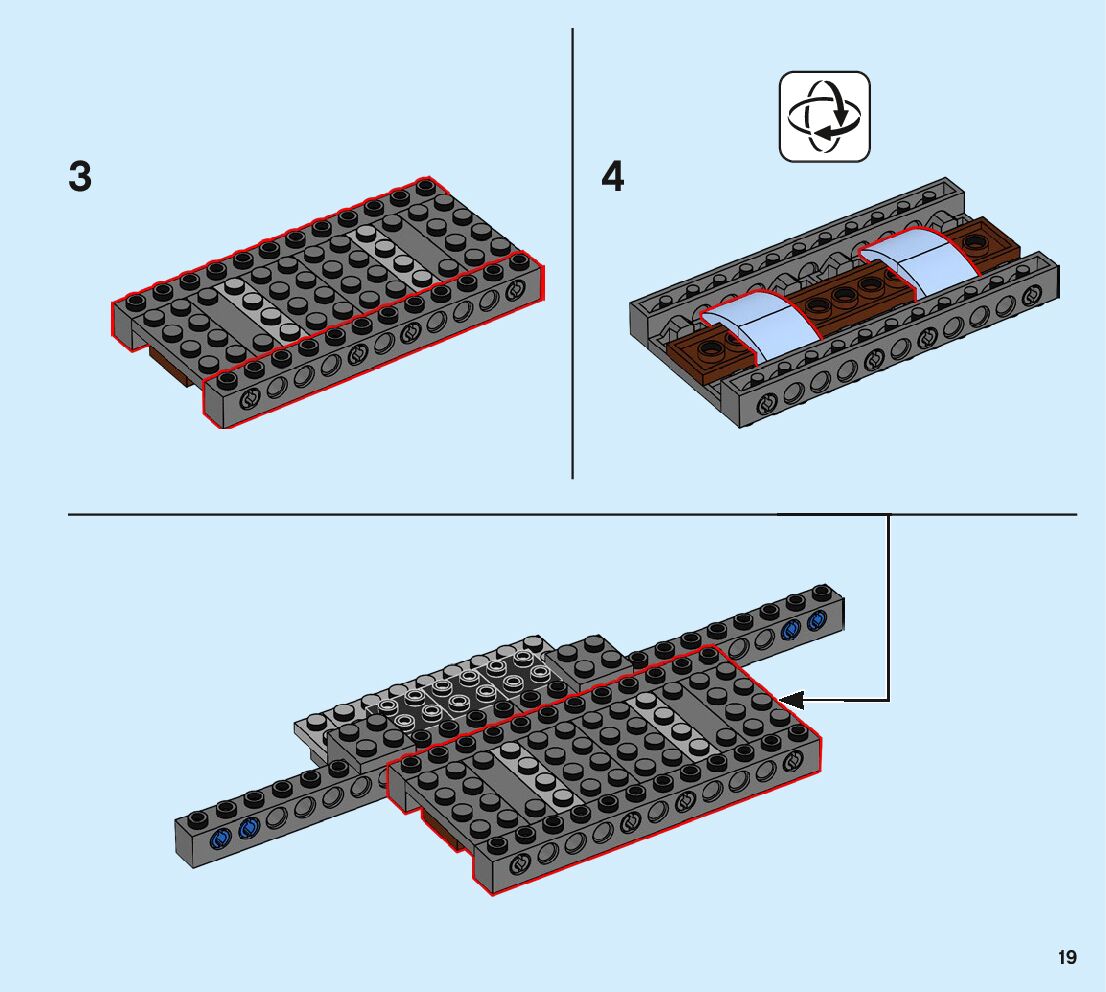 3

4

19