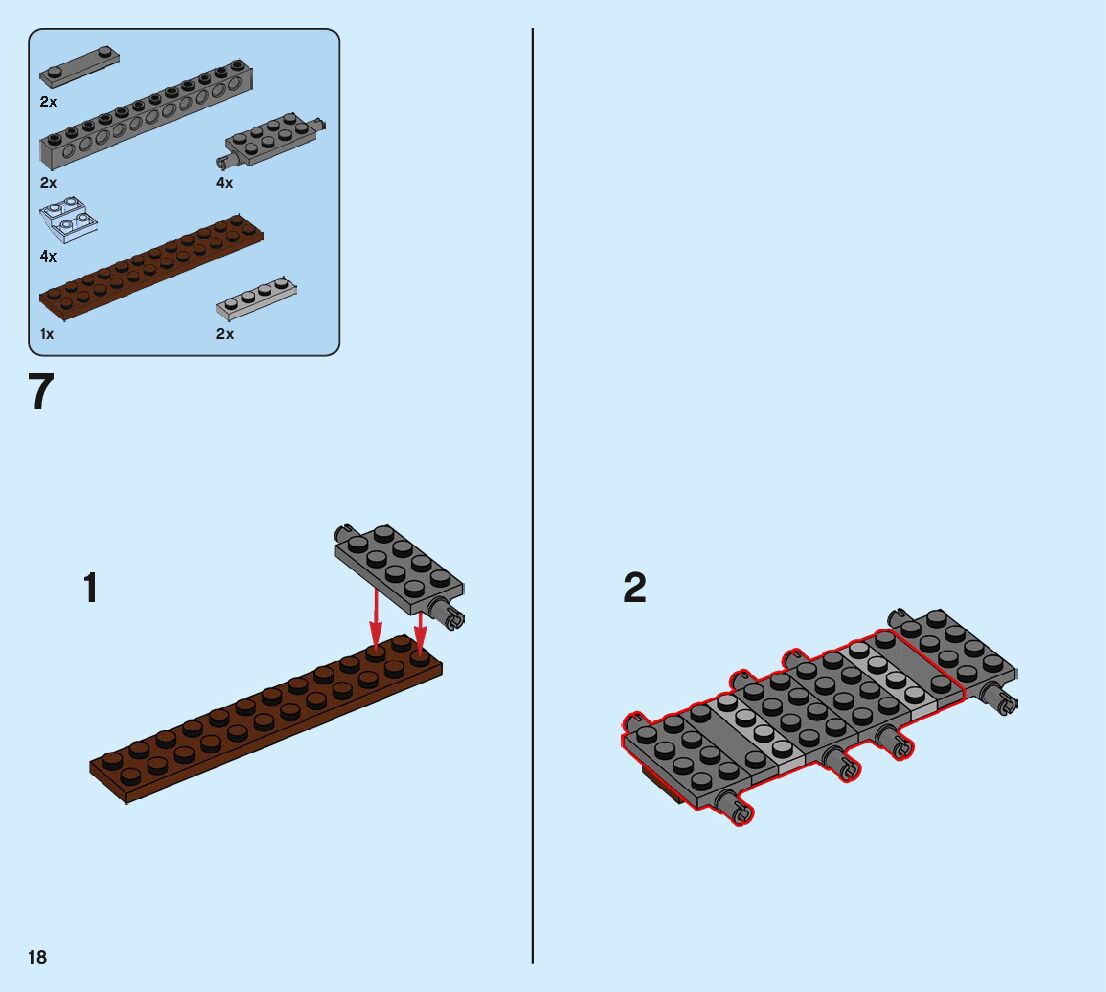 2x

2x

4x

4x

1x

2x

7

1

2

18