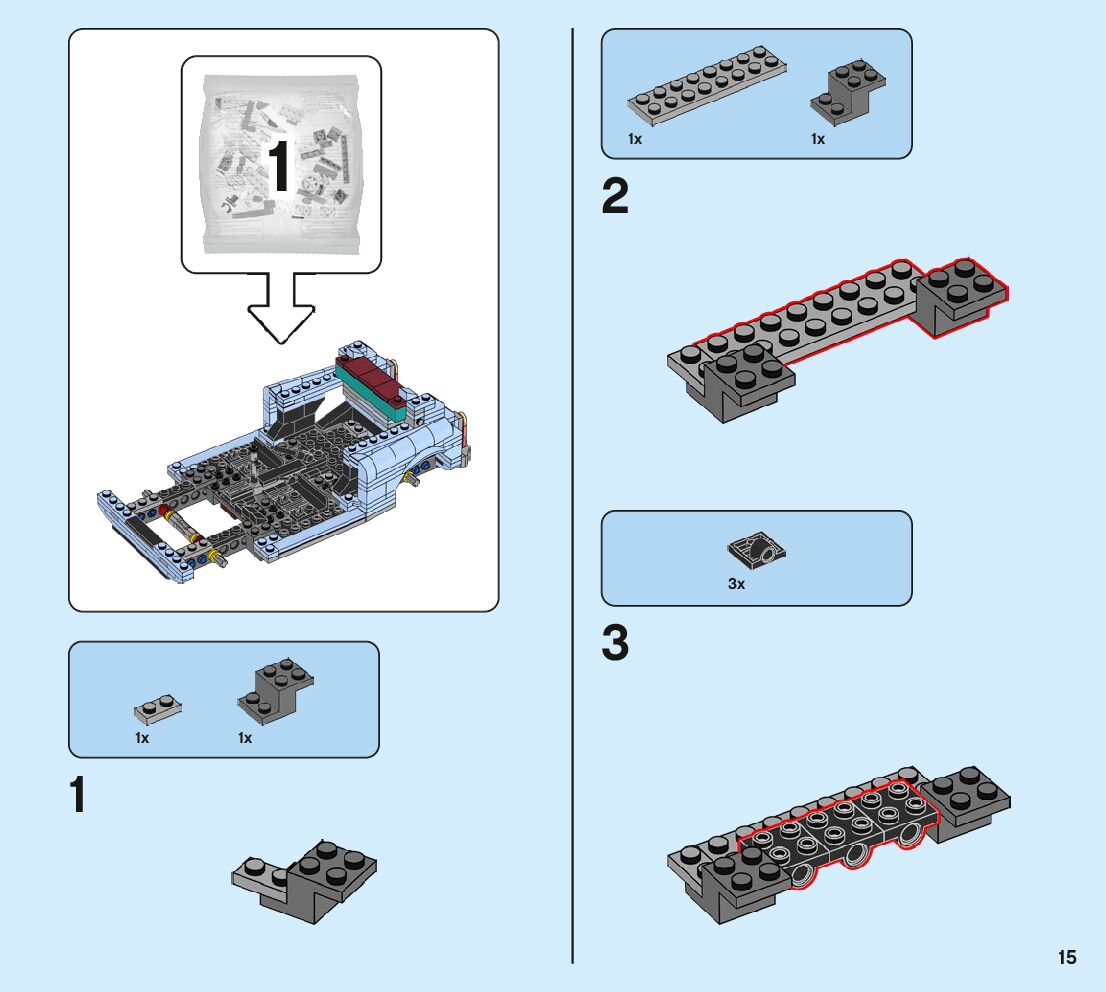 1

1x 1x

1

1x 1x

2

3x

3

15