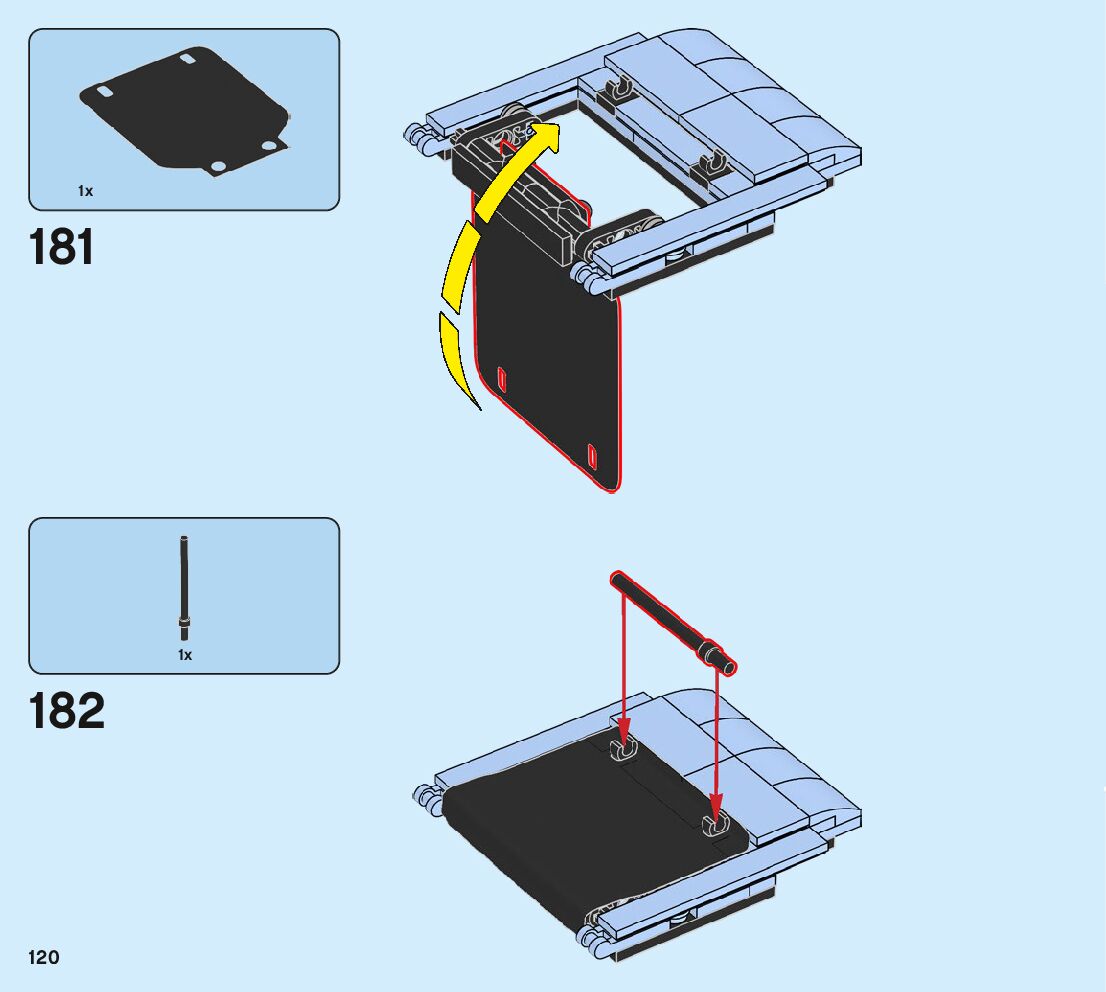 1x

181

1x

182

120