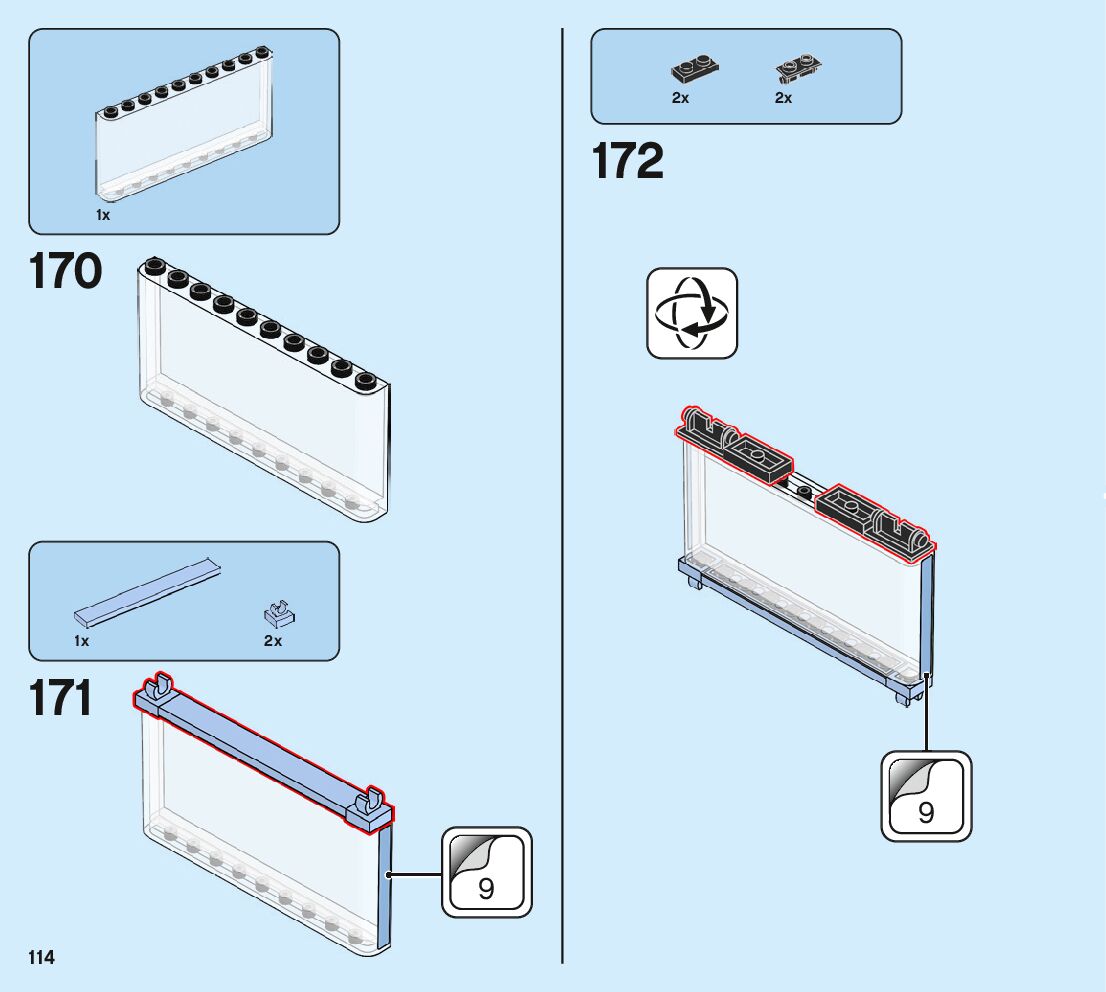 1x

170

1x

2x

171

9

114

2x

2x

172

9