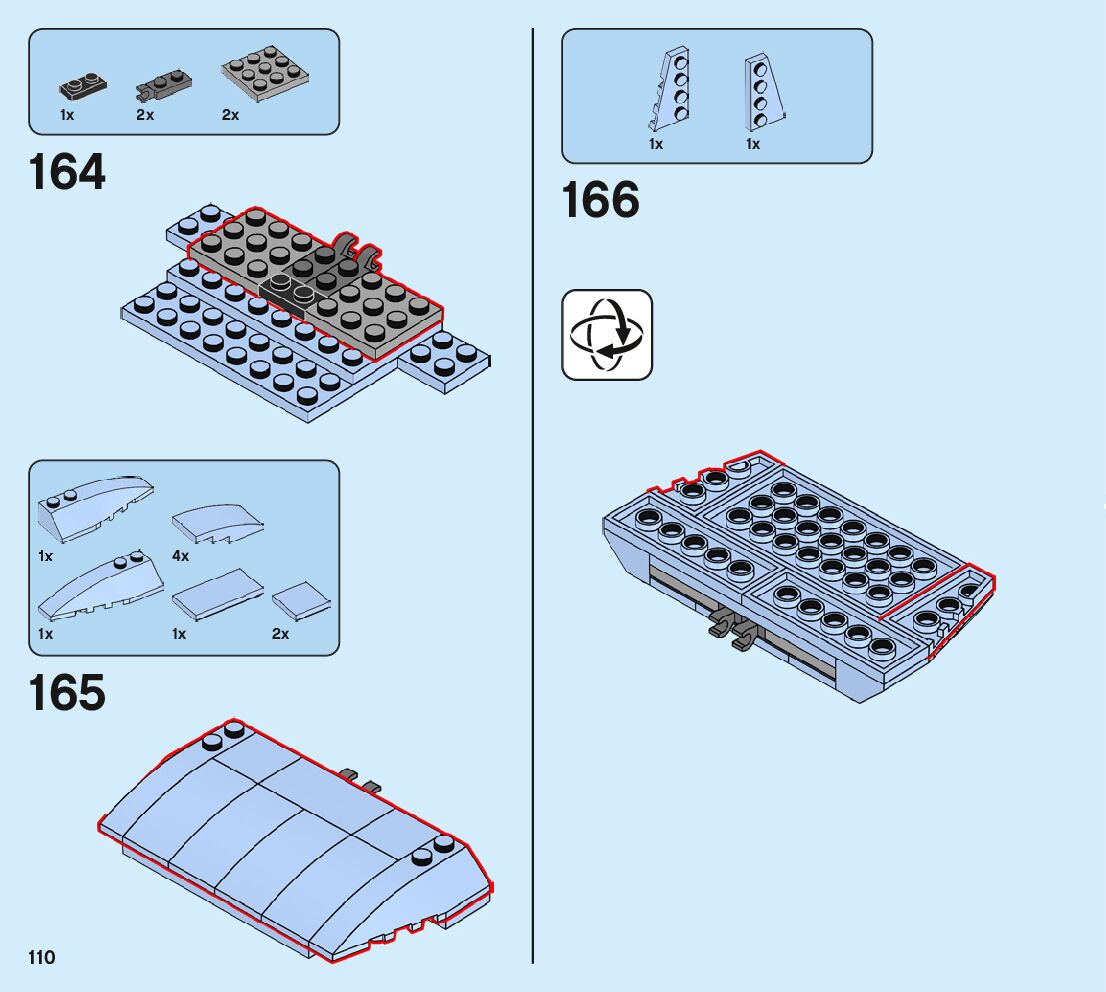 1x 2x 2x

164

1x 4x

1x 1x 2x

165

110

1x 1x

166