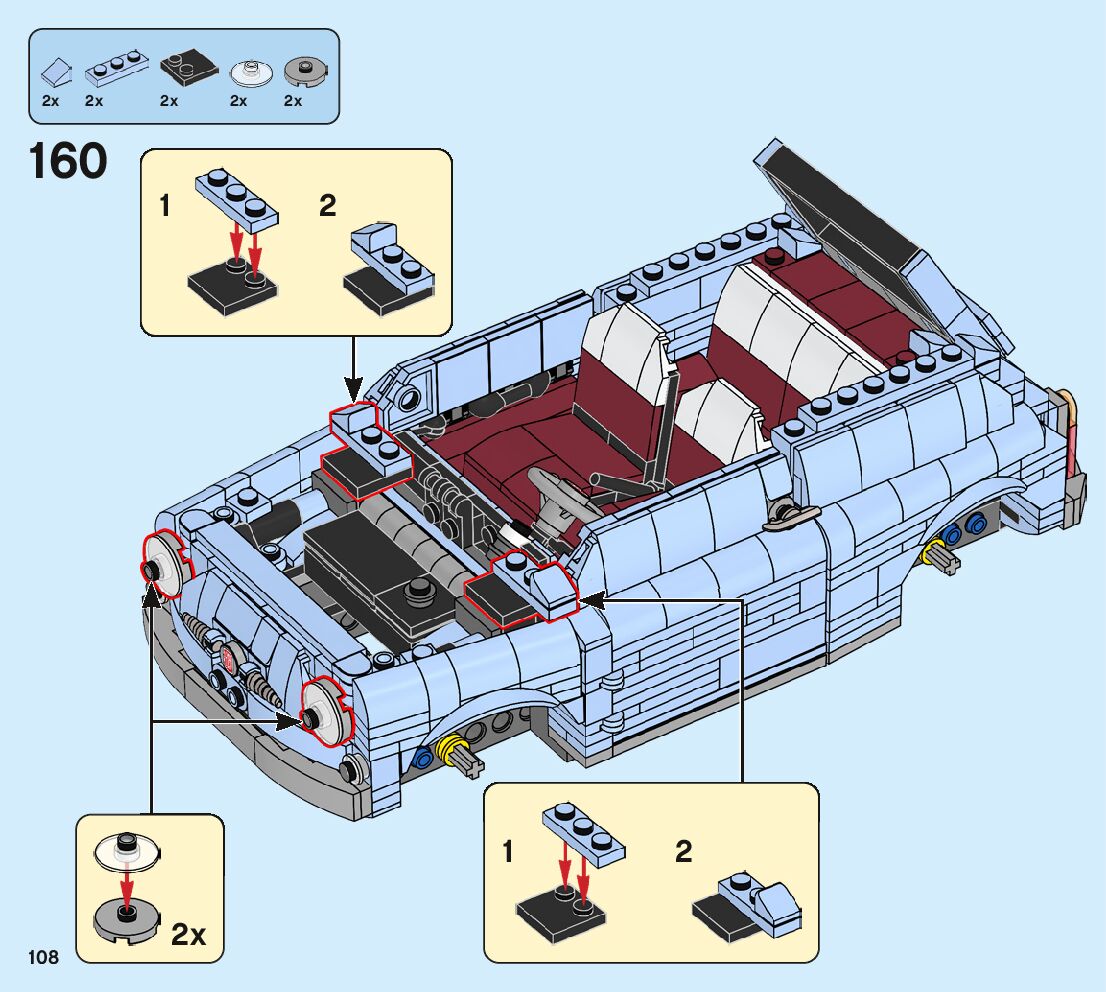 2x 2x 2x 2x 2x

160

1 2

1 2

2x

108