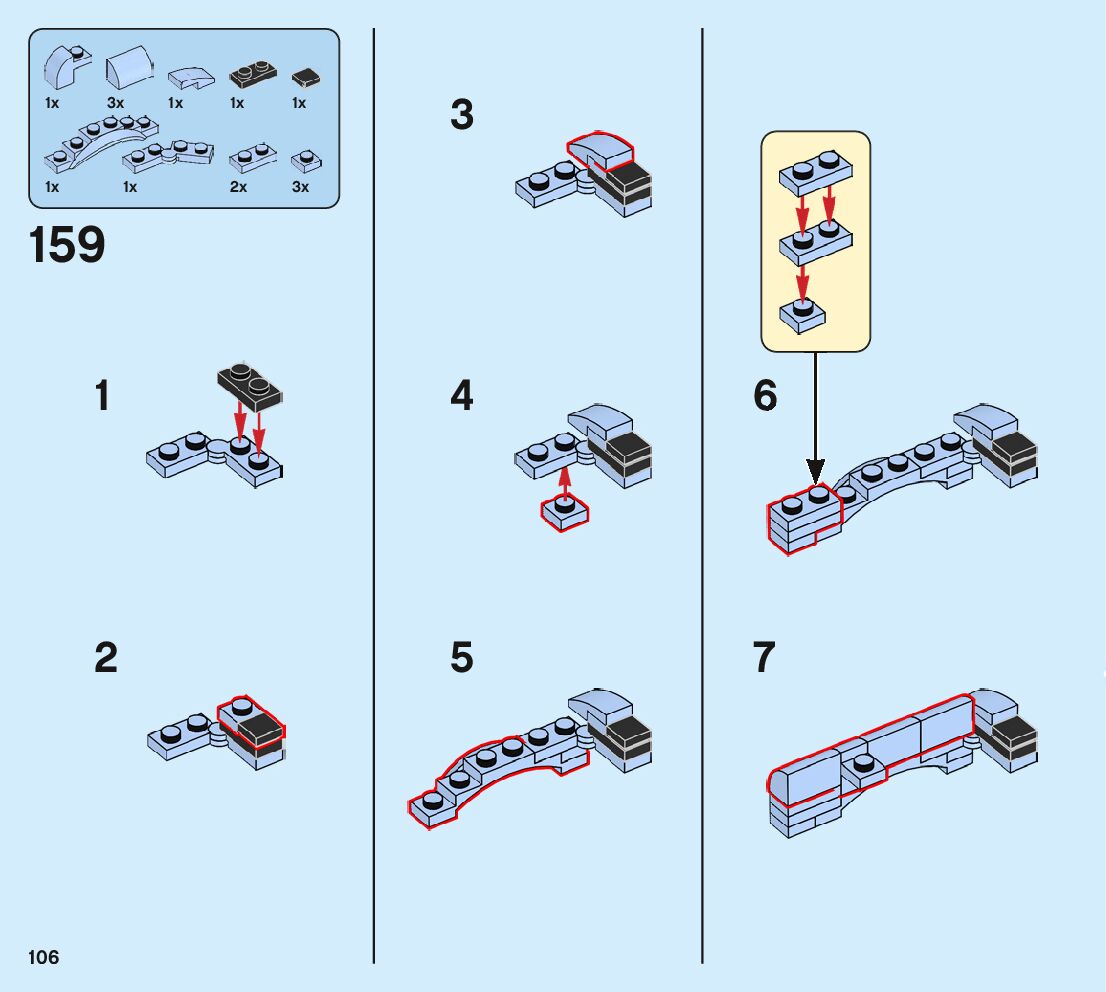 1x 3x 1x 1x 1x

1x 1x 2x 3x

159

1

2

3

4

5

6

7

106