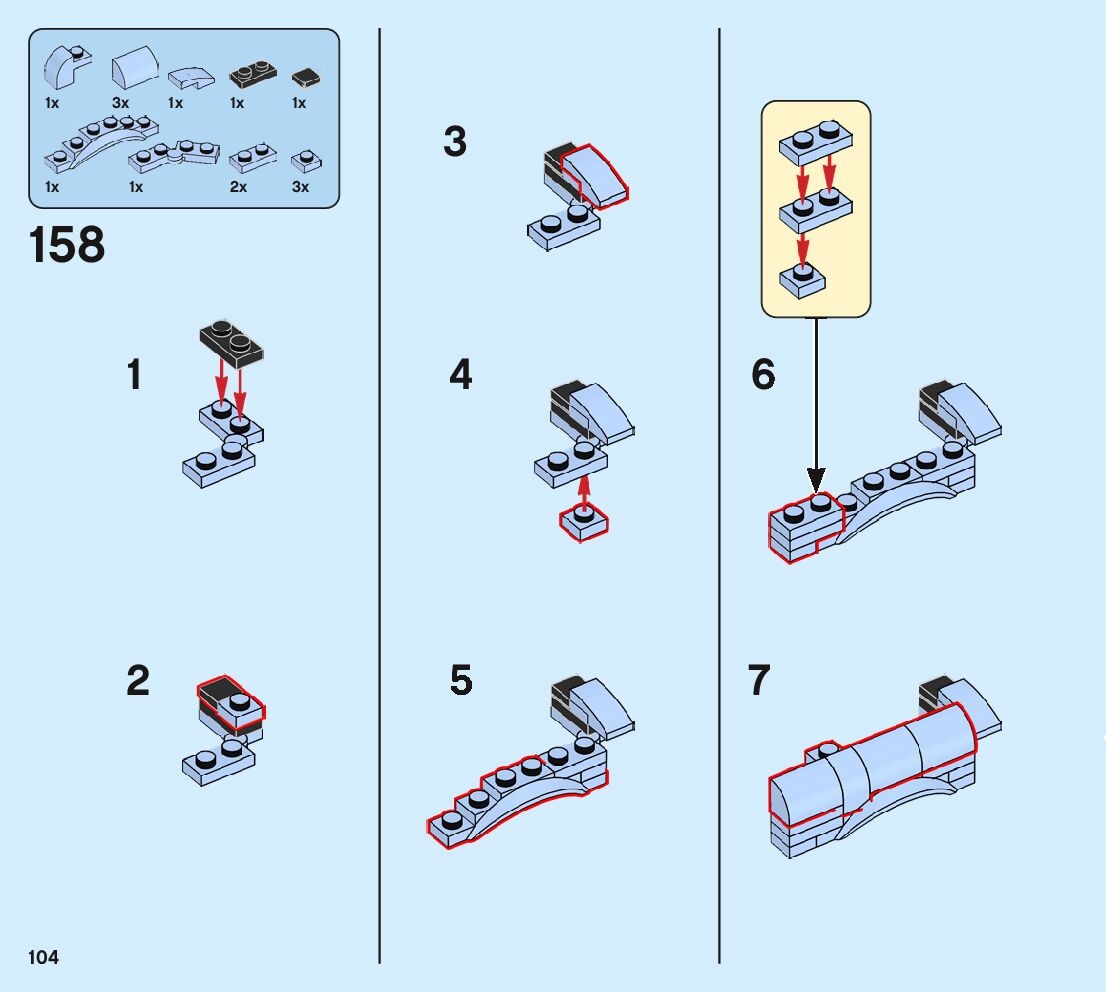 1x 3x 1x 1x 1x

1x 1x 2x 3x

158

1

2

3

4

5

6

7

104