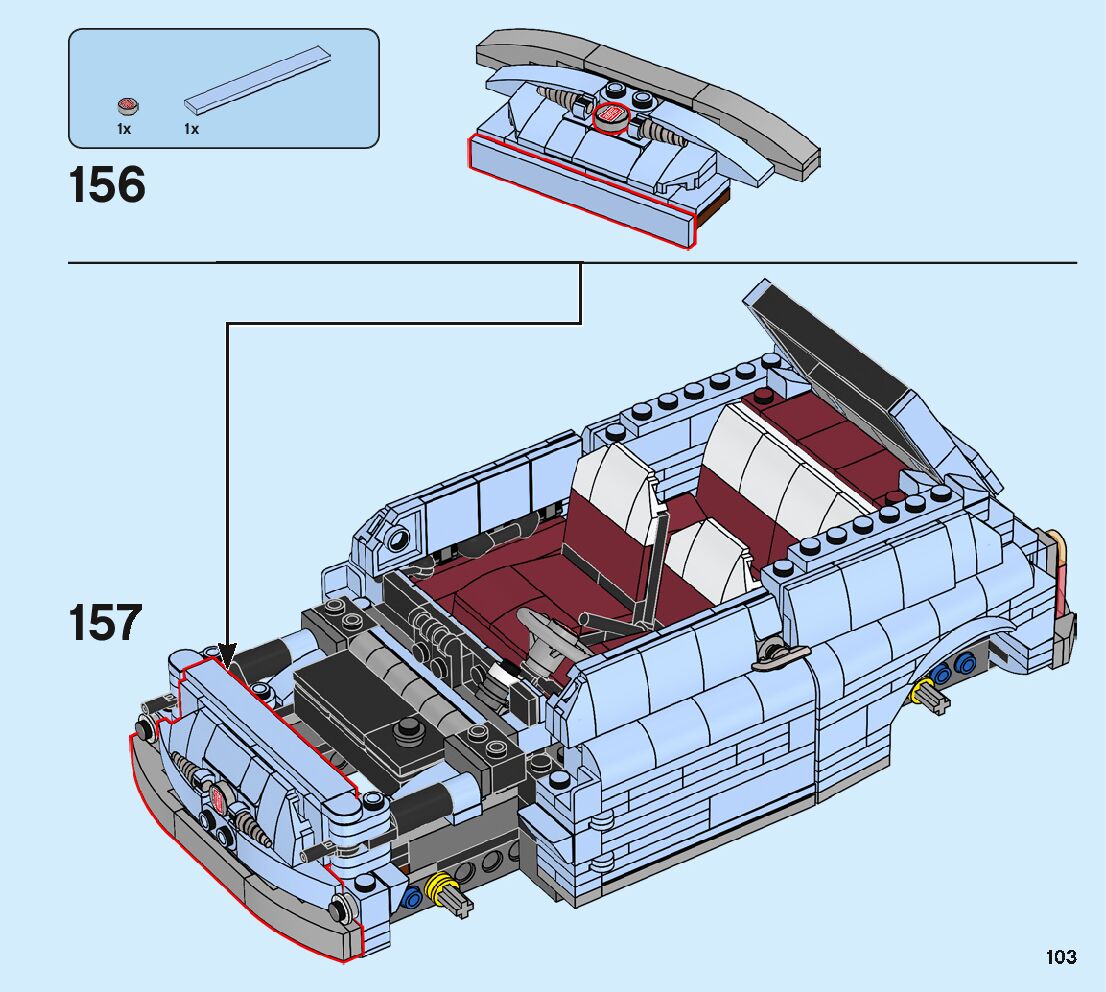 1x 1x

156

157

103