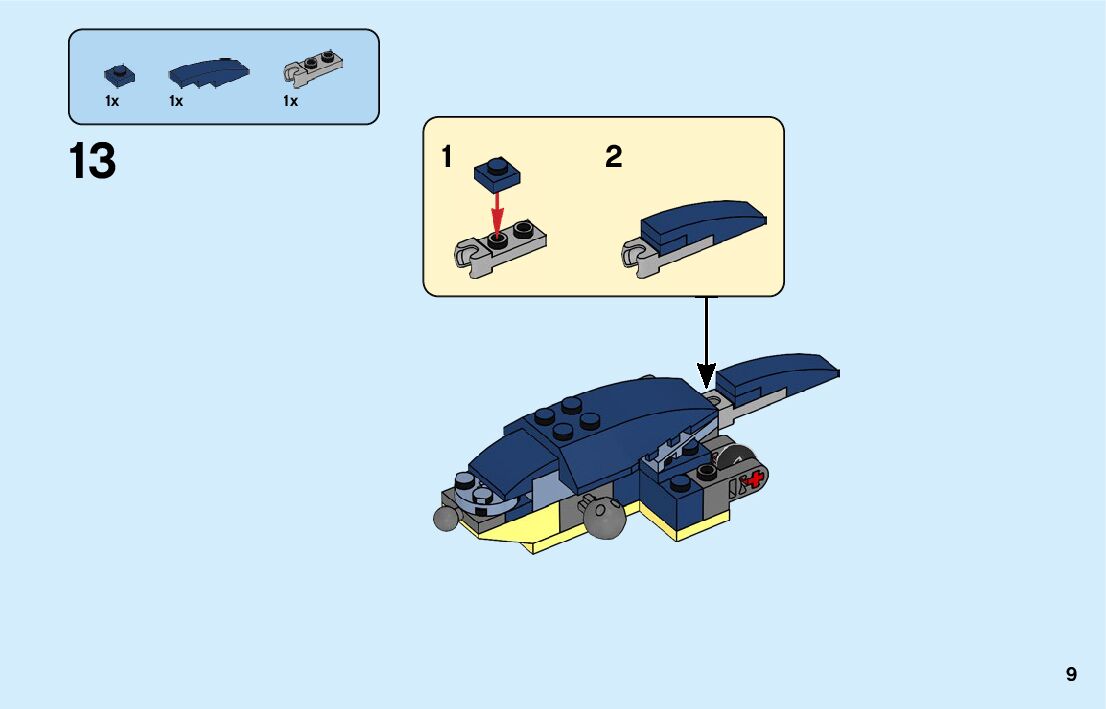 1x 1x 1x

13

1

2

9