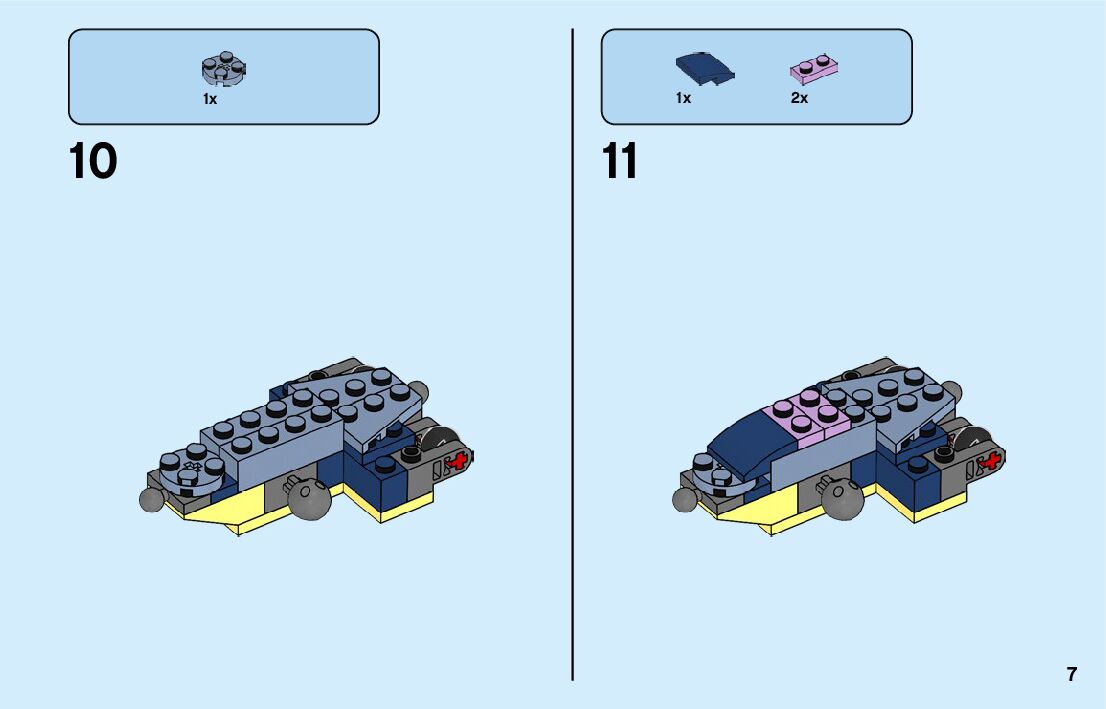 1x

10

1x 2x

11

7