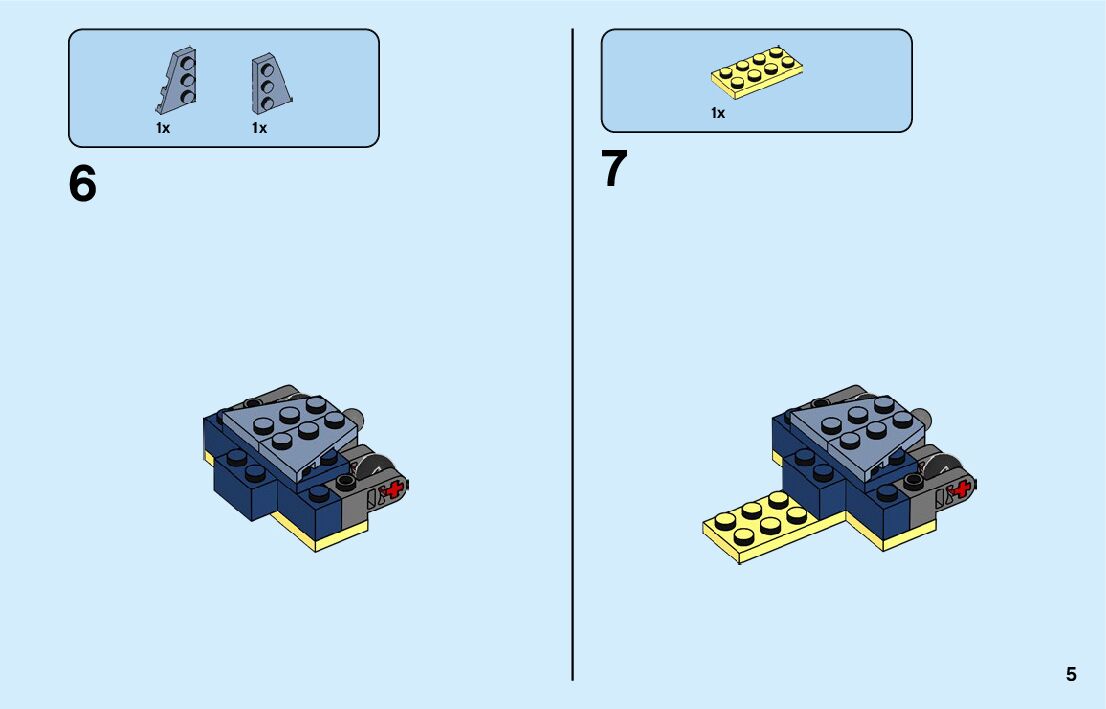 1x 1x

6

1x

7

5