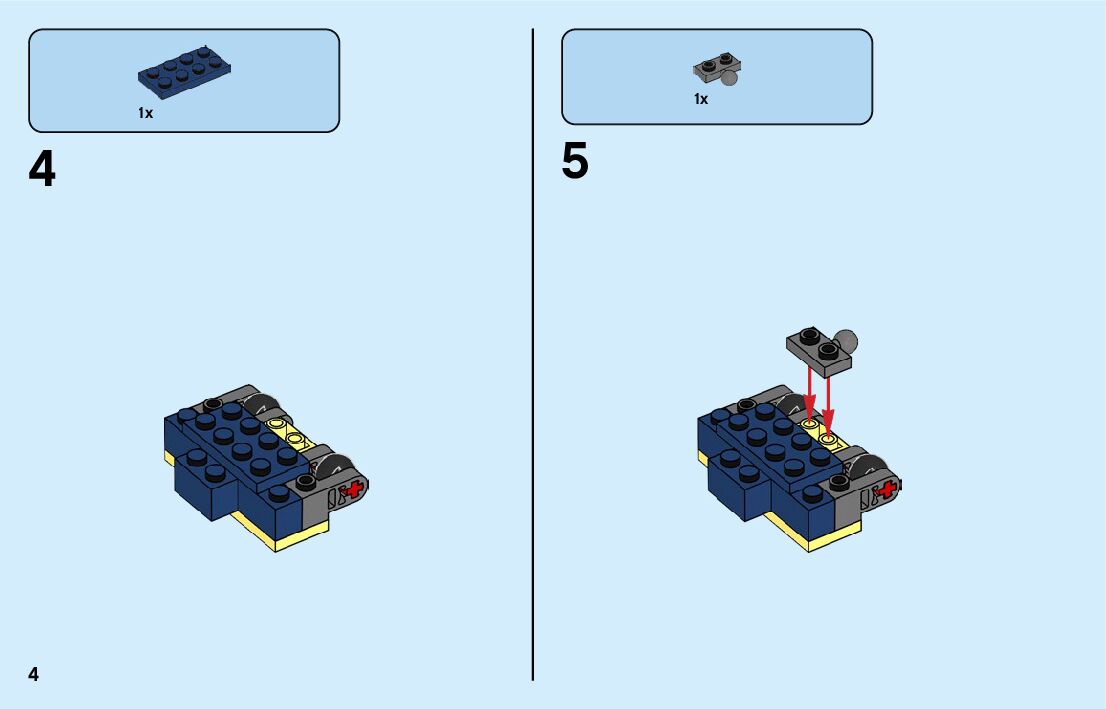 1x

4

1x

5

4